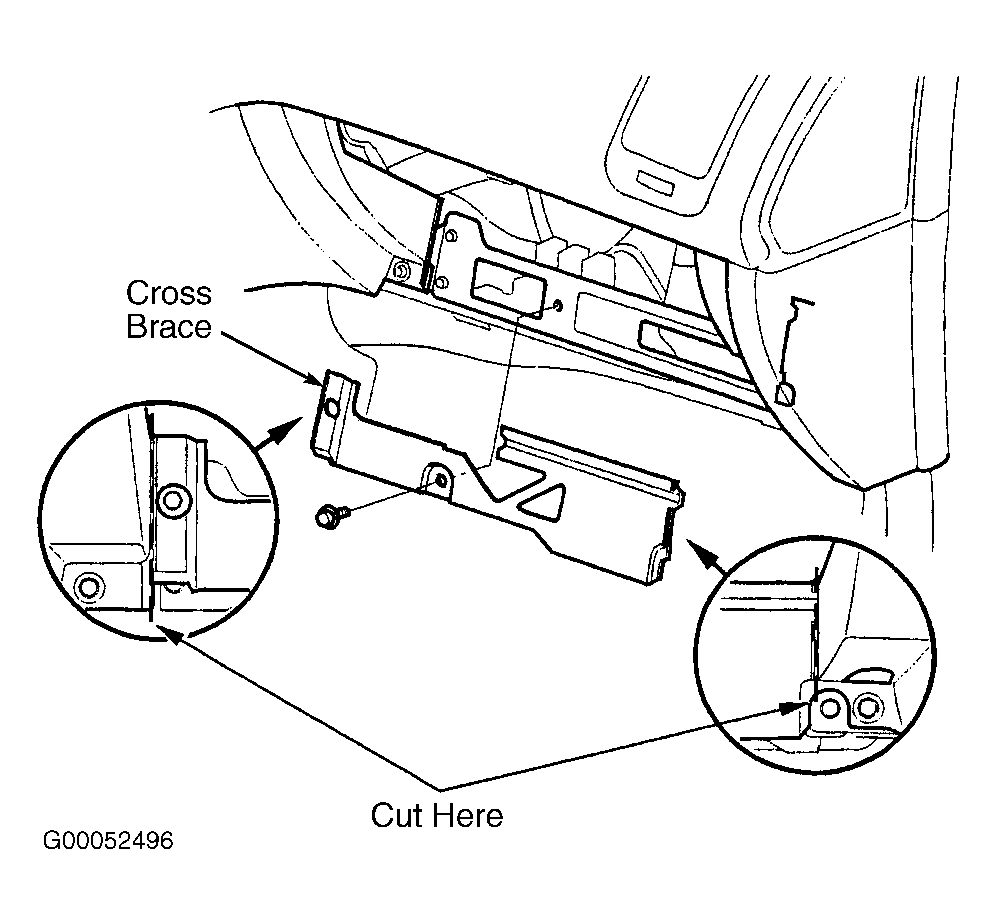 Cross Brace

Cut Here

G00052496