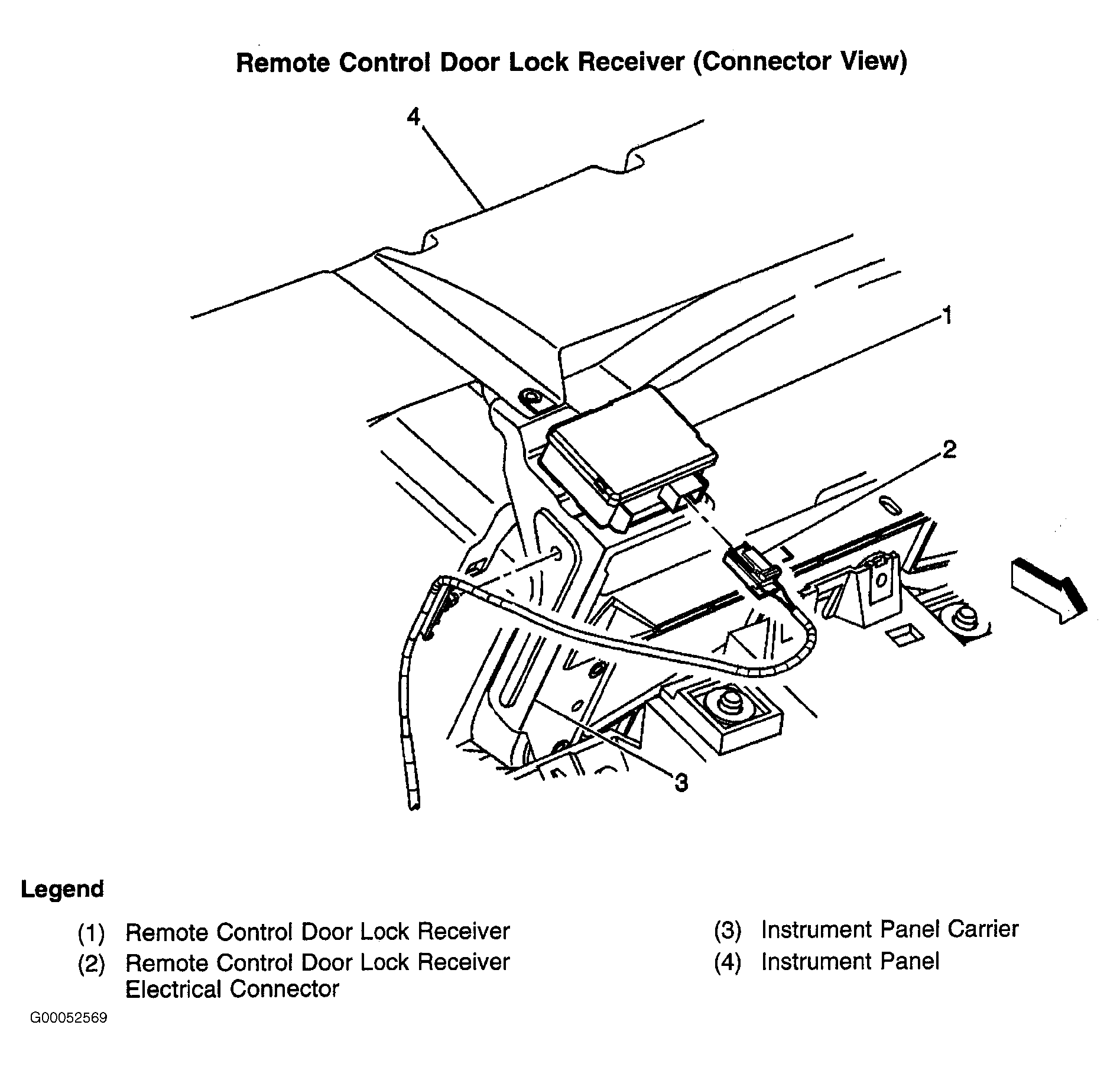 Remote Control Door Lock Receiver (Connector View)

4

1

2

3

Legend

(1) Remote Control Door Lock Receiver
(2) Remote Control Door Lock Receiver Electrical Connector

(3) Instrument Panel Carrier
(4) Instrument Panel

G00052569