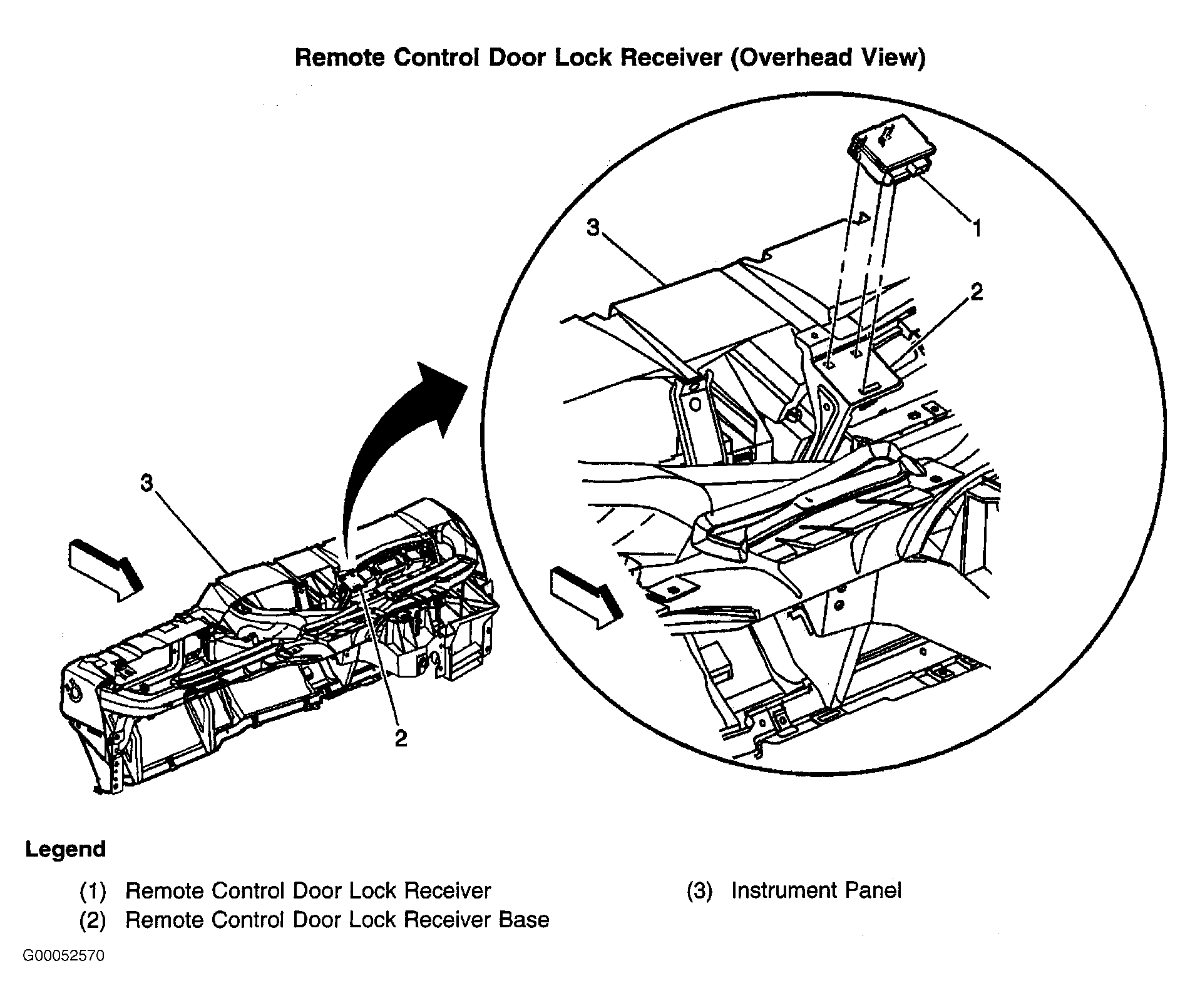 Remote Control Door Lock Receiver (Overhead View)

3

1

2

3

2

Legend

(1) Remote Control Door Lock Receiver

(2) Remote Control Door Lock Receiver Base

(3) Instrument Panel

G00052570