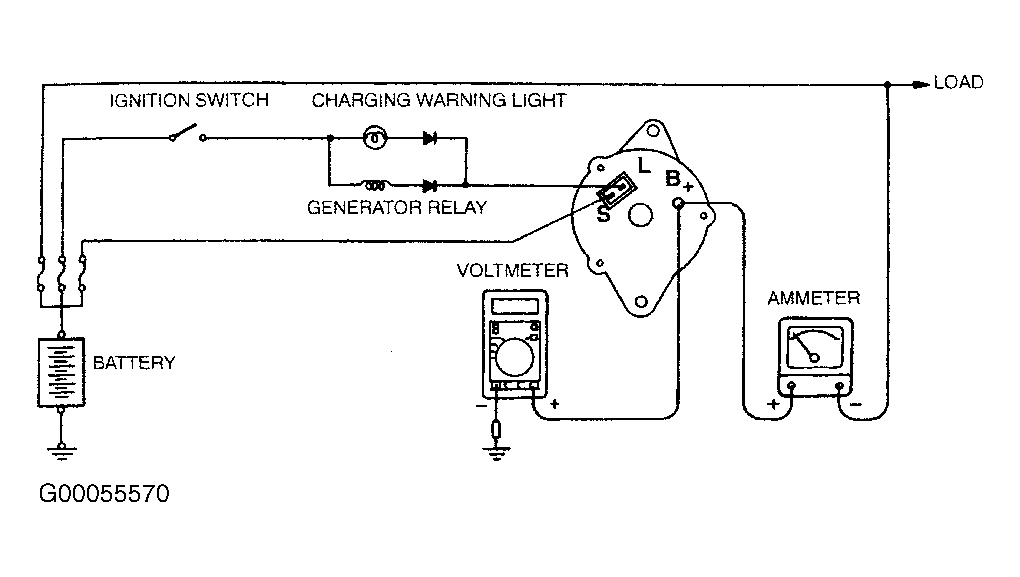 LOAD
IGNITION SWITCH
CHARGING WARNING LIGHT
GENERATOR RELAY
L
B+
S
VOLTMETER
AMMETER
BATTERY
−
+
+
−
G00055570