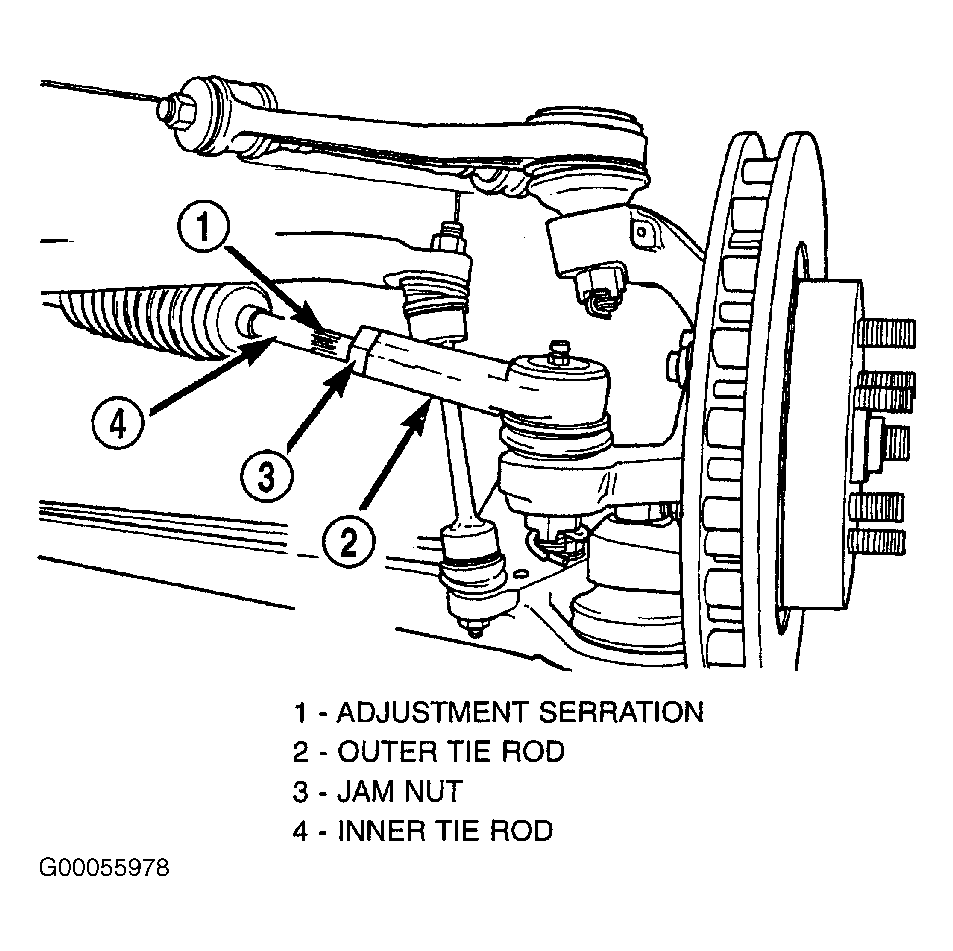 1

4

3

2

1 - ADJUSTMENT SERRATION
2 - OUTER TIE ROD
3 - JAM NUT
4 - INNER TIE ROD

G00055978