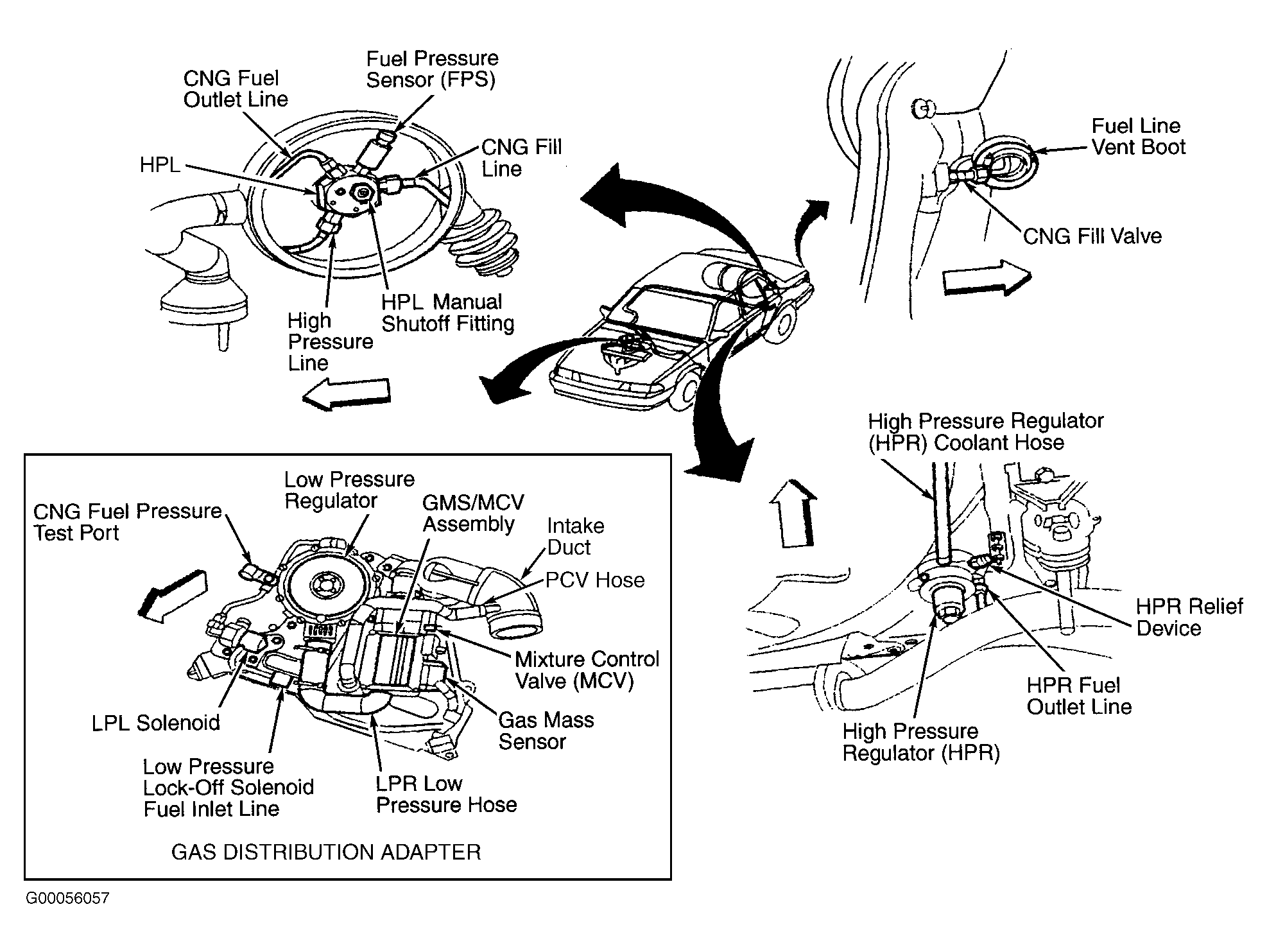 CNG Fuel Outlet Line

Fuel Pressure Sensor (FPS)

HPL

CNG Fill Line

High Pressure Line

HPL Manual Shutoff Fitting

Fuel Line Vent Boot

CNG Fill Valve

High Pressure Regulator (HPR) Coolant Hose

HPR Relief Device

HPR Fuel Outlet Line

High Pressure Regulator (HPR)

CNG Fuel Pressure Test Port

Low Pressure Regulator

GMS/MCV Assembly

Intake Duct

PCV Hose

Mixture Control Valve (MCV)

Gas Mass Sensor

LPL Solenoid

Low Pressure Lock-Off Solenoid Fuel Inlet Line

LPR Low Pressure Hose

GAS DISTRIBUTION ADAPTER

G00056057