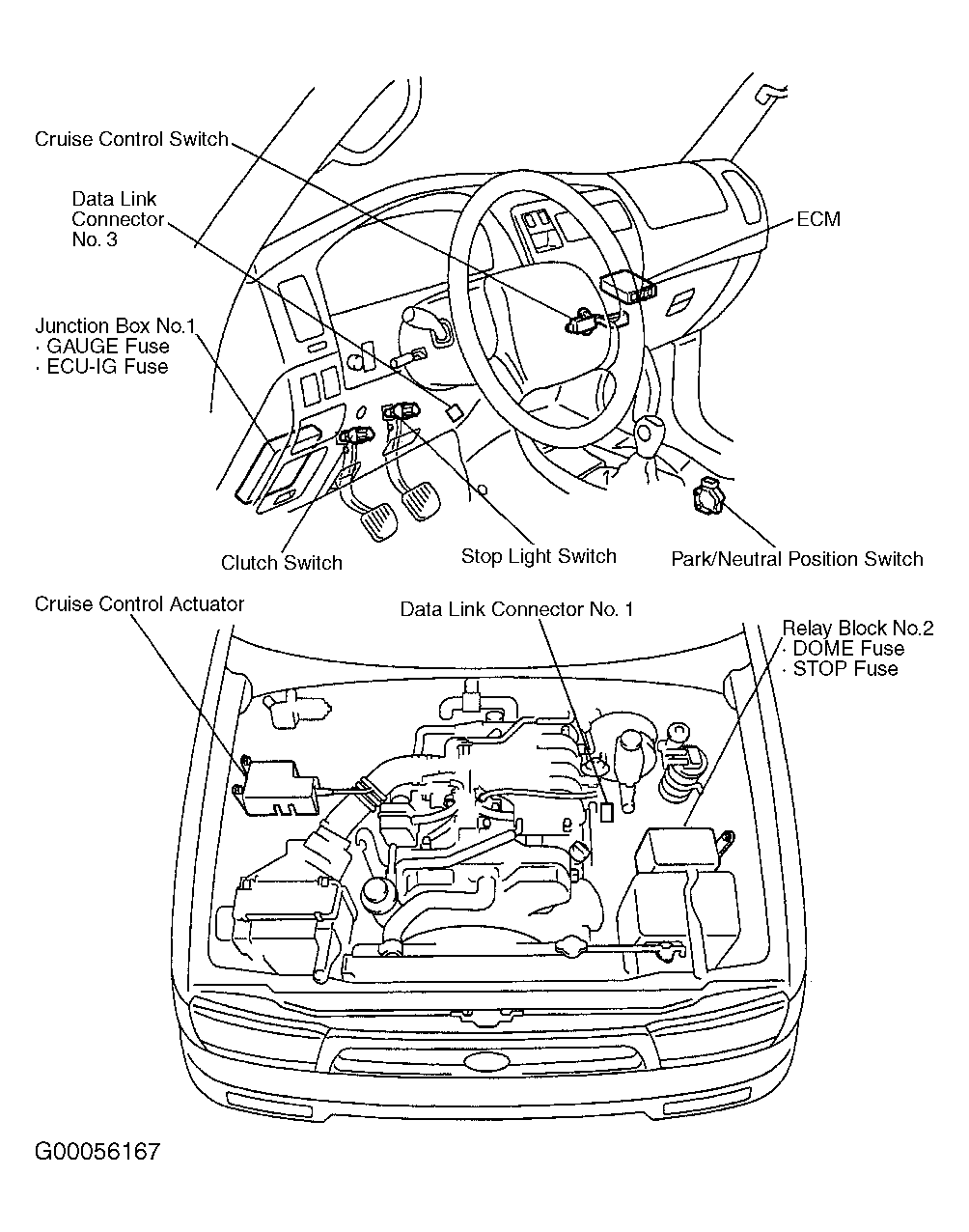 Cruise Control Switch

Data Link Connector No. 3

ECM

Junction Box No.1
· GAUGE Fuse
· ECU-IG Fuse

Clutch Switch

Stop Light Switch

Park/Neutral Position Switch

Cruise Control Actuator

Data Link Connector No. 1

Relay Block No.2
· DOME Fuse
· STOP Fuse

G00056167