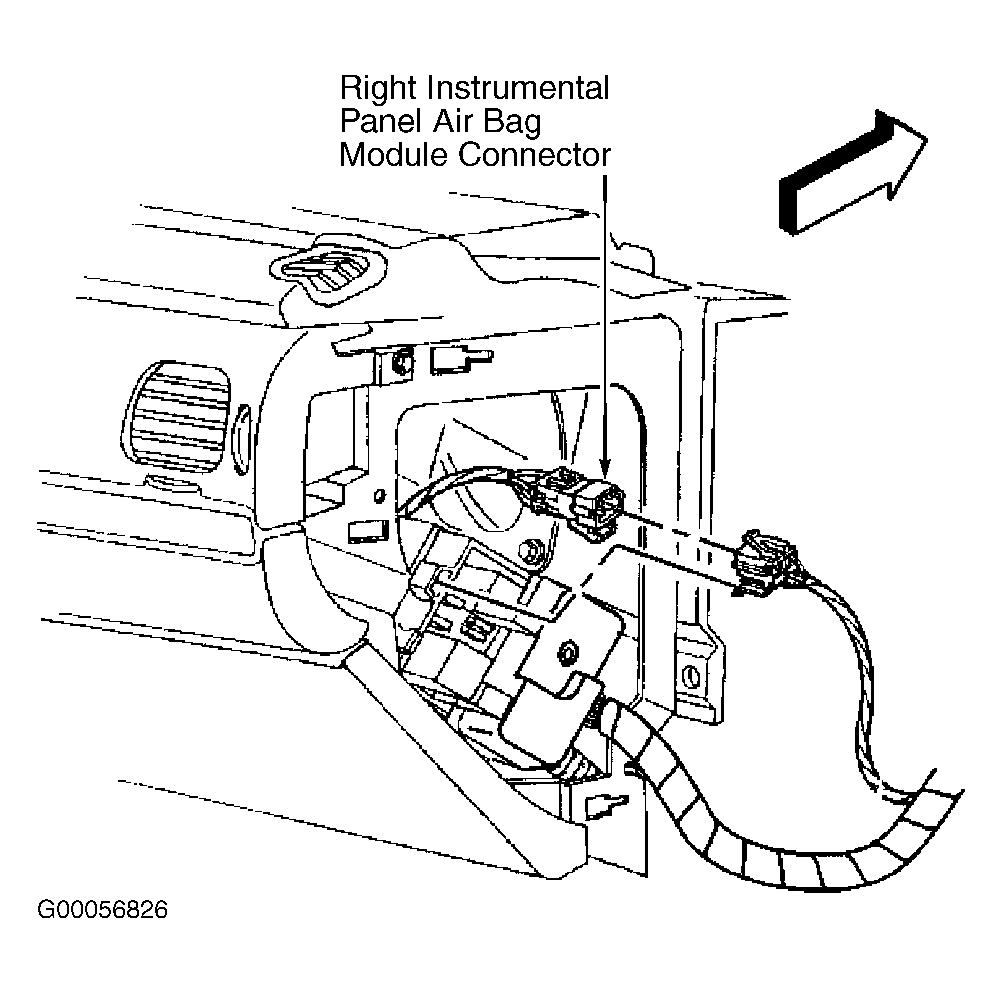 Right Instrumental Panel Air Bag Module Connector

G00056826