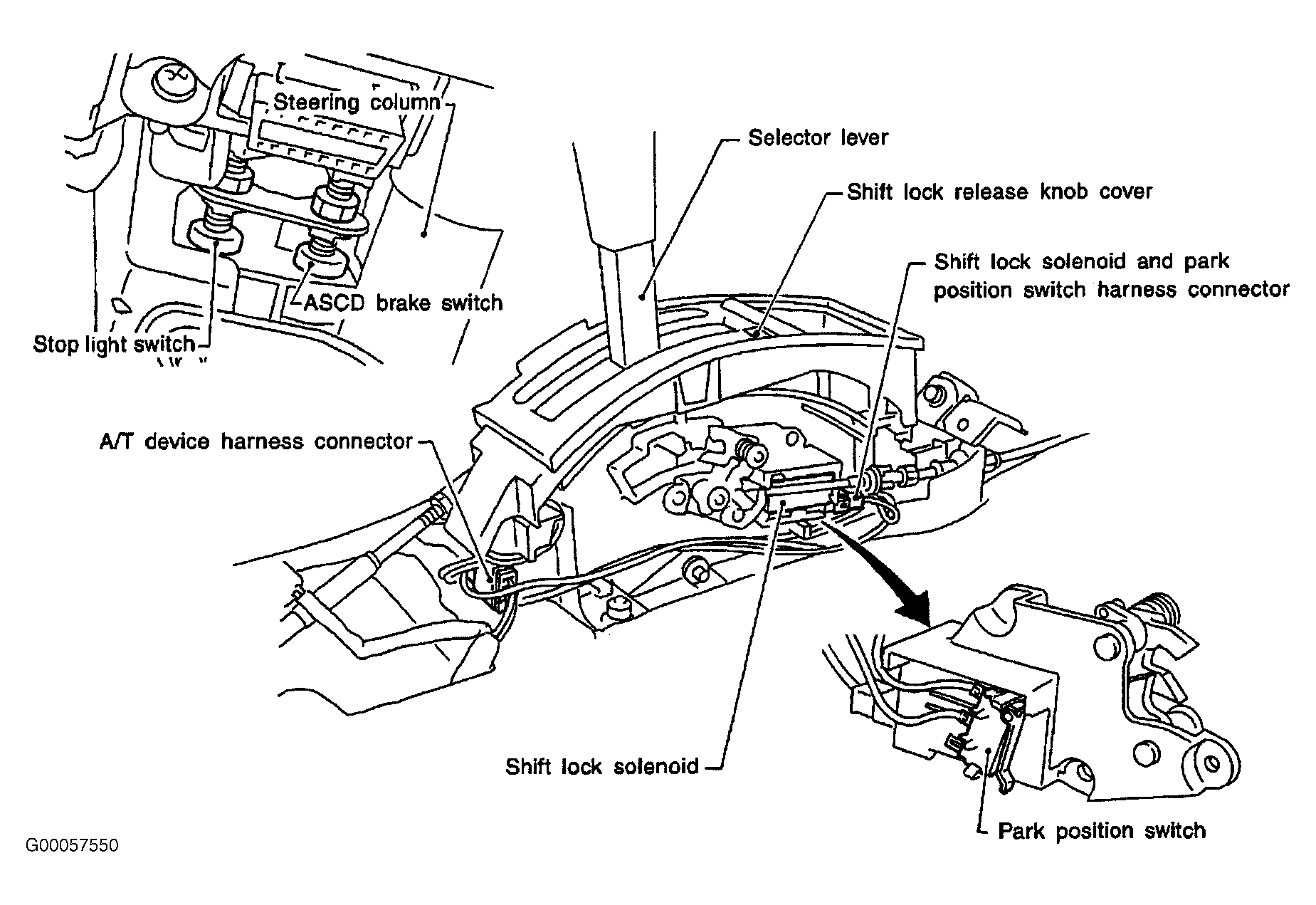 Steering column

ASCD brake switch

Stop light switch

Selector lever

Shift lock release knob cover

Shift lock solenoid and park position switch harness connector

A/T device harness connector

Shift lock solenoid

Park position switch

G00057550