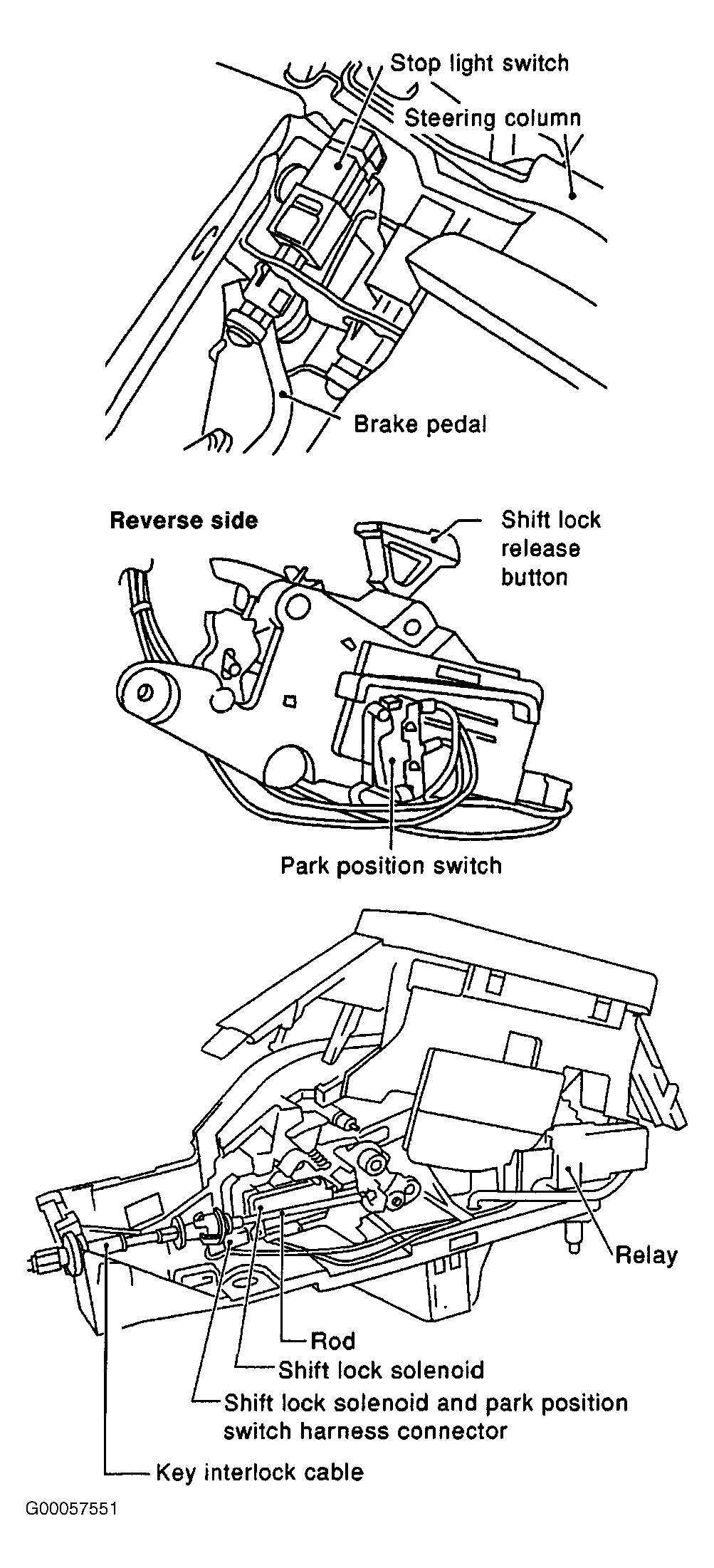 Stop light switch

Steering column

Brake pedal

Reverse side

Shift lock release button

Park position switch

Relay

Rod

Shift lock solenoid

Shift lock solenoid and park position switch harness connector

Key interlock cable

G00057551