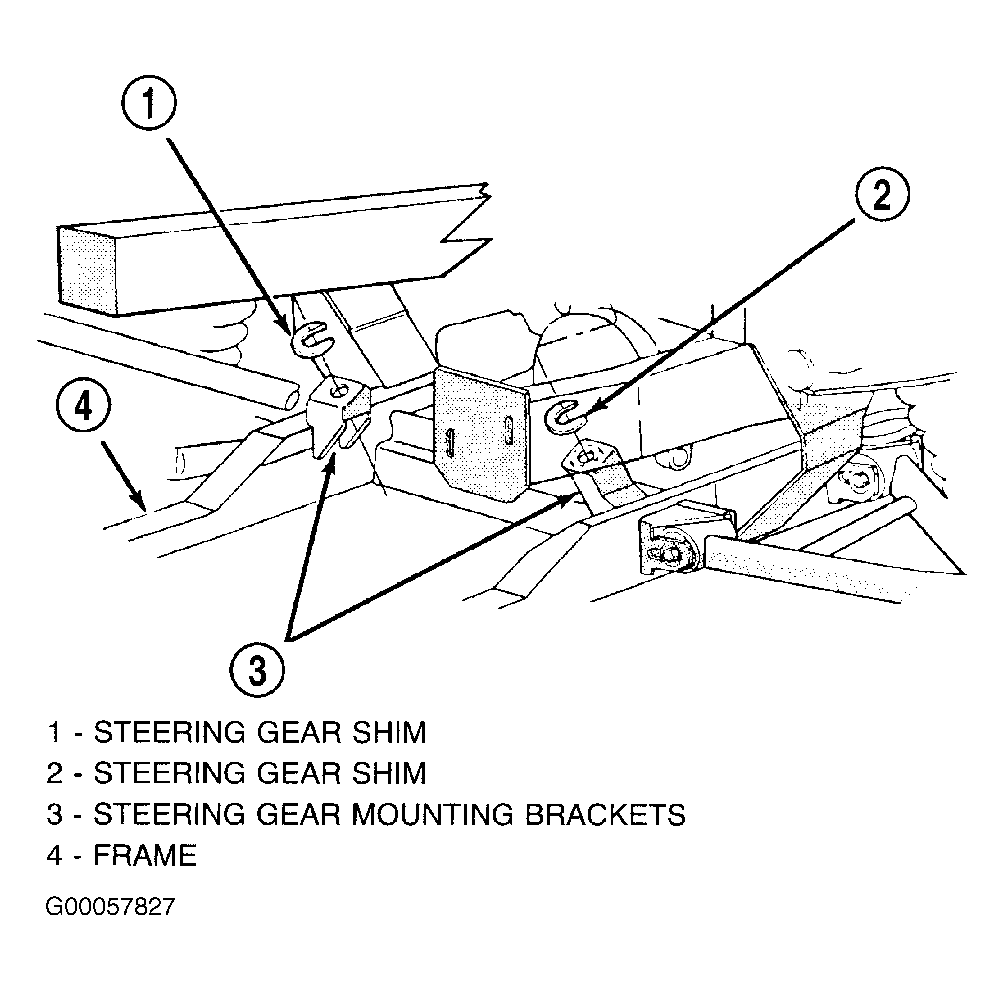 1

2

4

3

1 - STEERING GEAR SHIM
2 - STEERING GEAR SHIM
3 - STEERING GEAR MOUNTING BRACKETS
4 - FRAME

G00057827