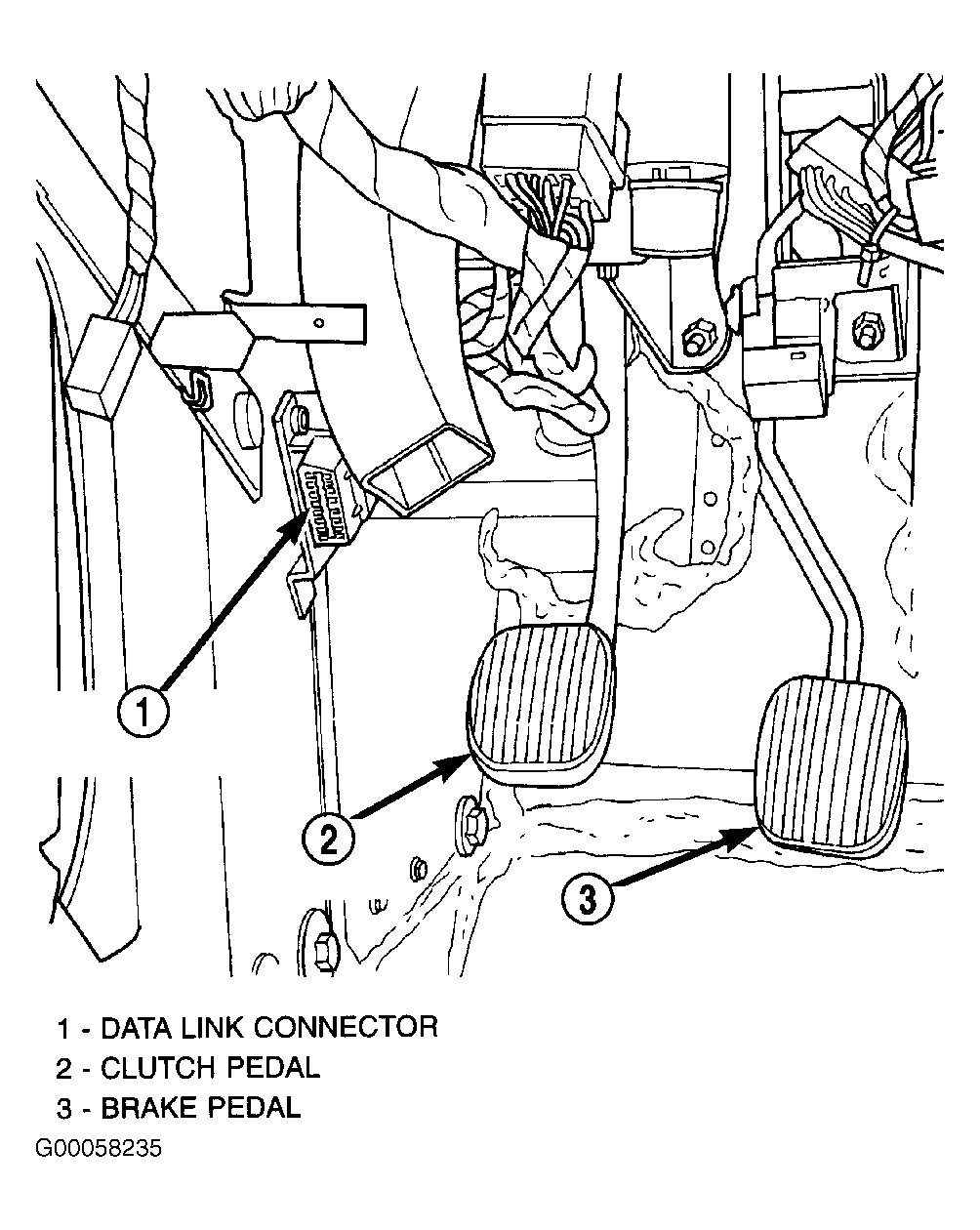 1

2

3

1 - DATA LINK CONNECTOR
2 - CLUTCH PEDAL
3 - BRAKE PEDAL
G00058235