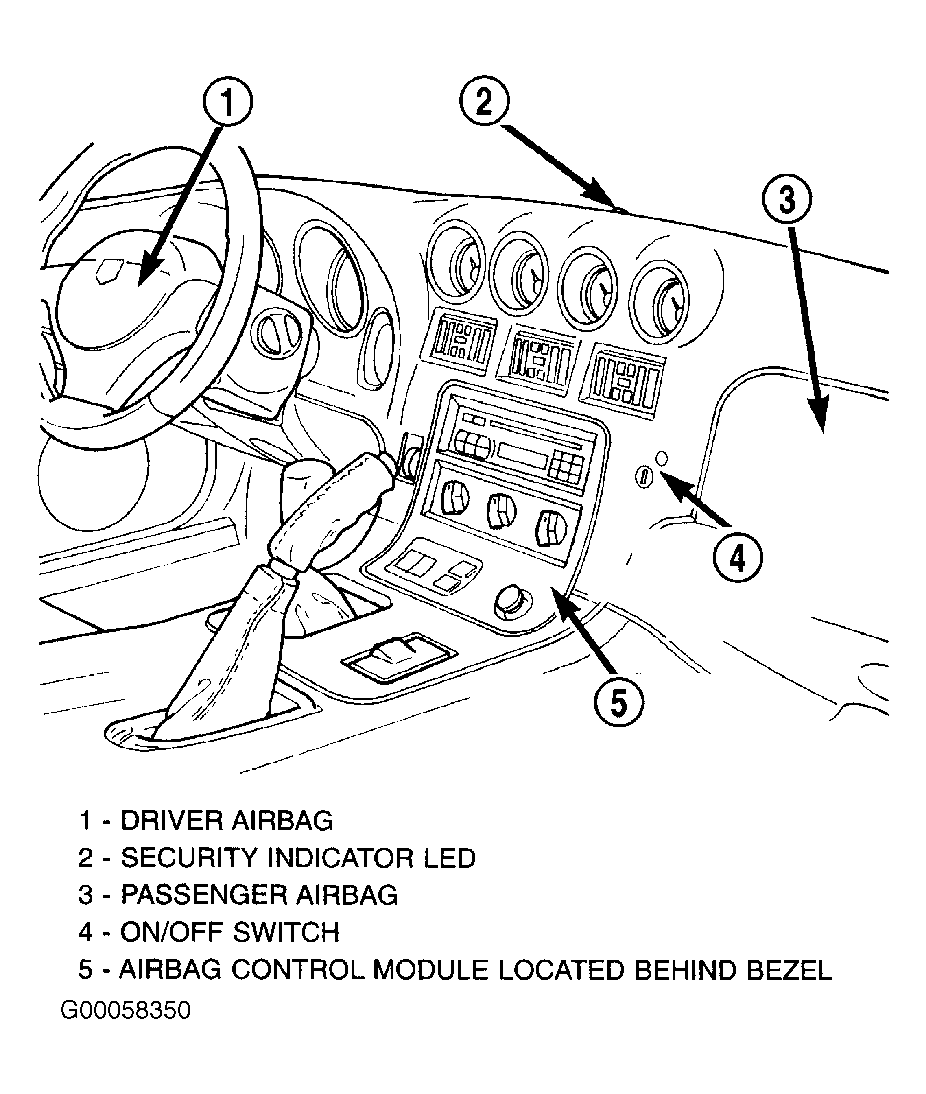 1
2
3
4
5

1 - DRIVER AIRBAG
2 - SECURITY INDICATOR LED
3 - PASSENGER AIRBAG
4 - ON/OFF SWITCH
5 - AIRBAG CONTROL MODULE LOCATED BEHIND BEZEL

G00058350