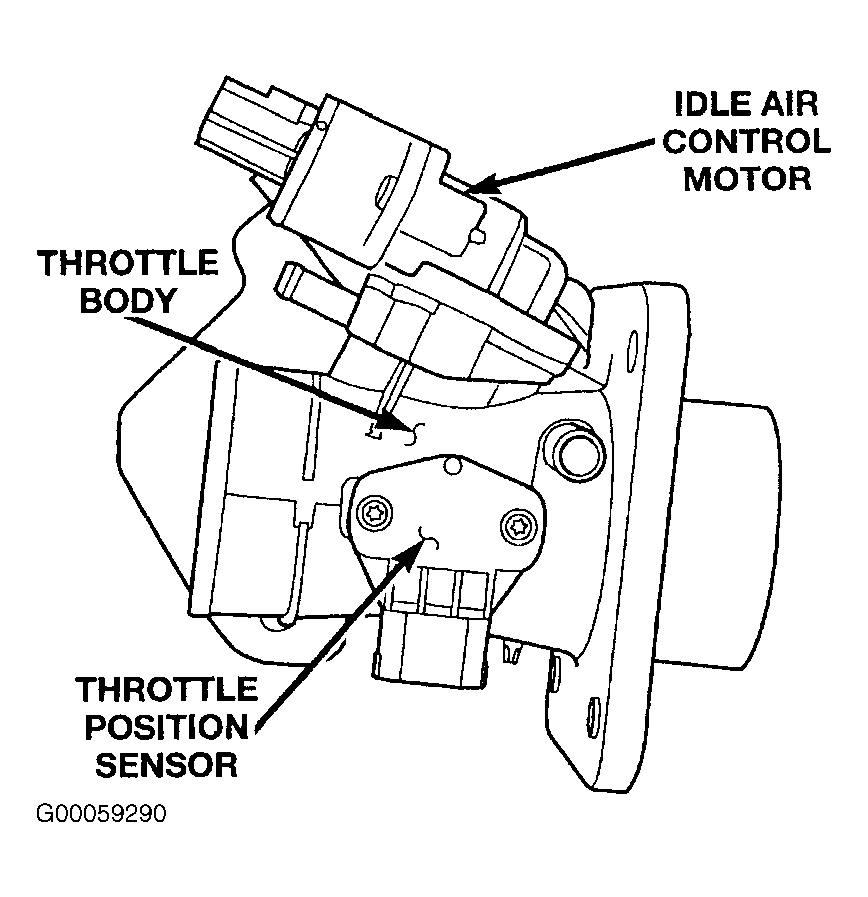 IDLE AIR CONTROL MOTOR

THROTTLE BODY

THROTTLE POSITION SENSOR

G00059290