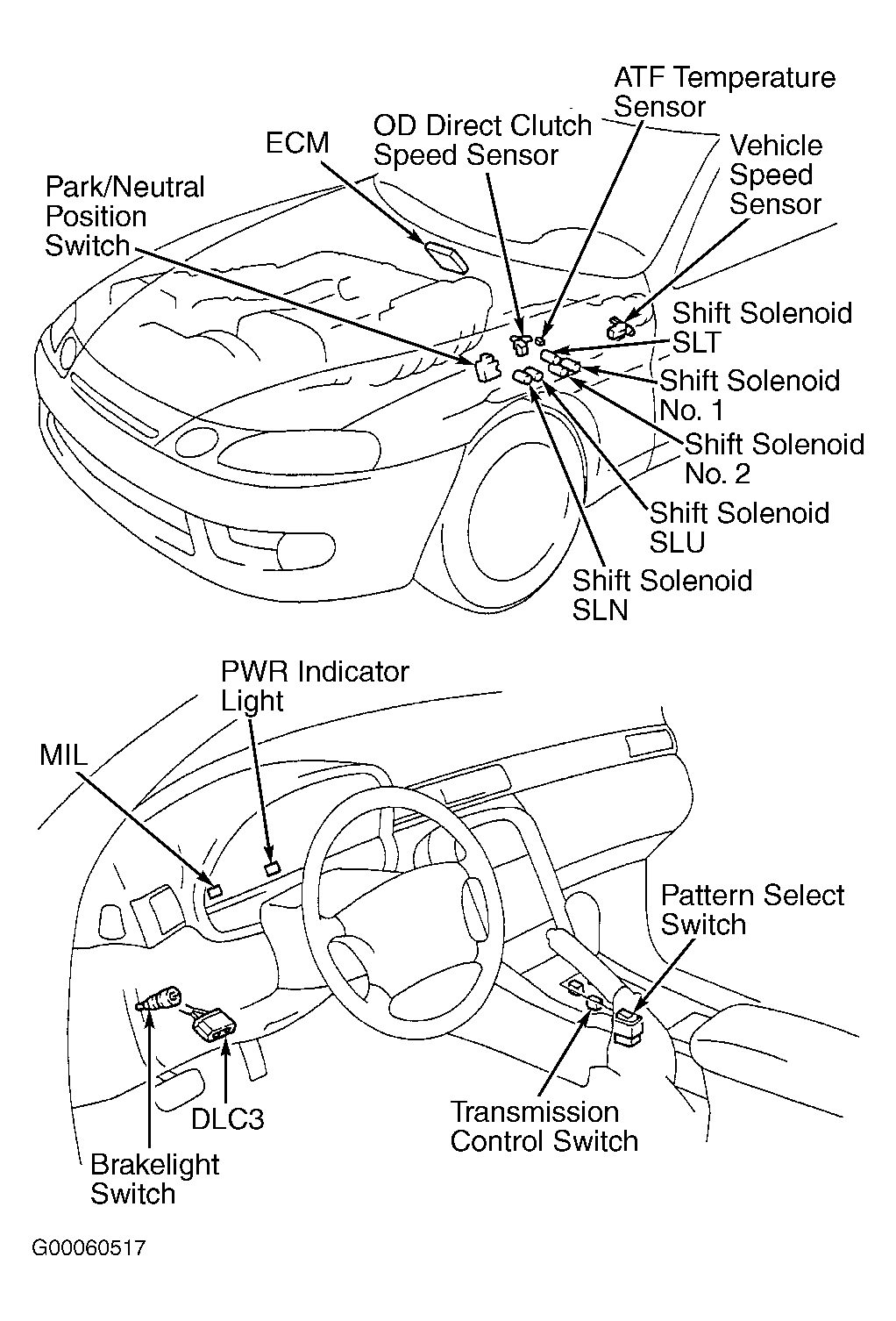 ATF Temperature Sensor

OD Direct Clutch Speed Sensor

ECM

Vehicle Speed Sensor

Park/Neutral Position Switch

Shift Solenoid SLT

Shift Solenoid No. 1

Shift Solenoid No. 2

Shift Solenoid SLU

Shift Solenoid SLN

PWR Indicator Light

MIL

Pattern Select Switch

DLC3

Transmission Control Switch

Brakelight Switch

G00060517