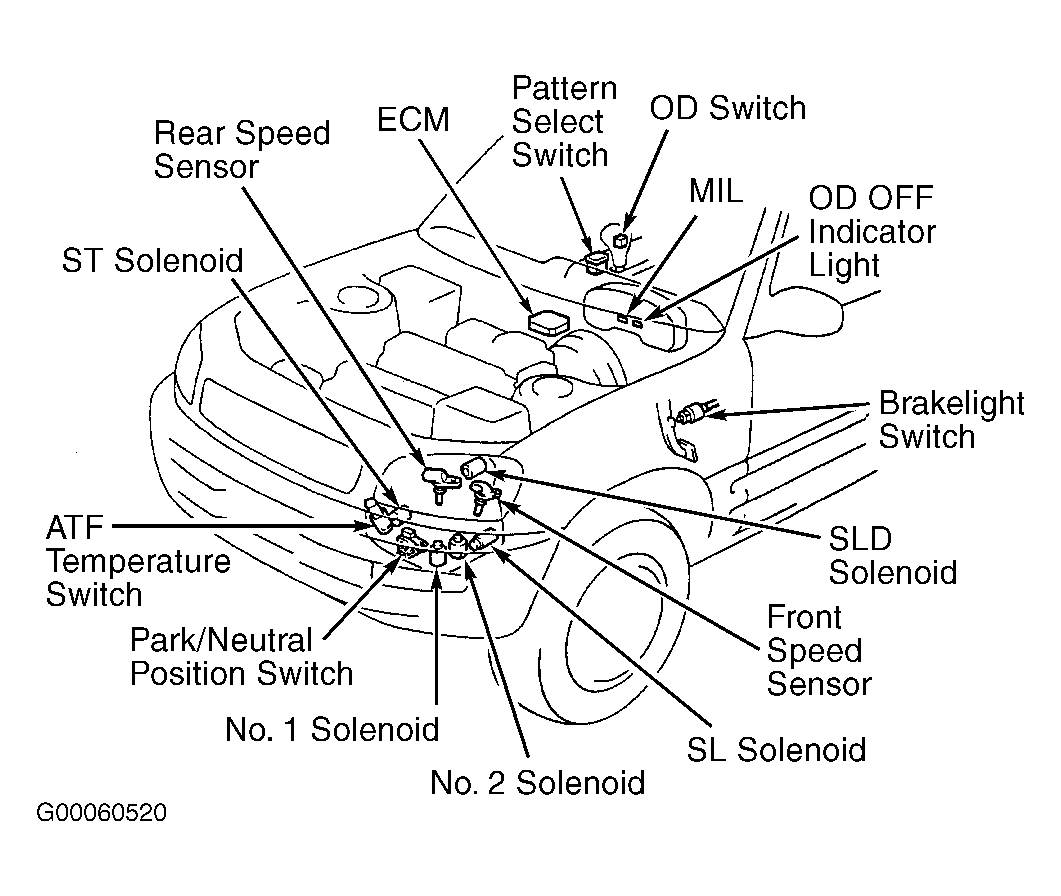 Rear Speed Sensor

ECM

Pattern Select Switch

OD Switch

MIL

OD OFF Indicator Light

ST Solenoid

Brakelight Switch

ATF Temperature Switch

SLD Solenoid

Park/Neutral Position Switch

Front Speed Sensor

No. 1 Solenoid

SL Solenoid

No. 2 Solenoid

G00060520