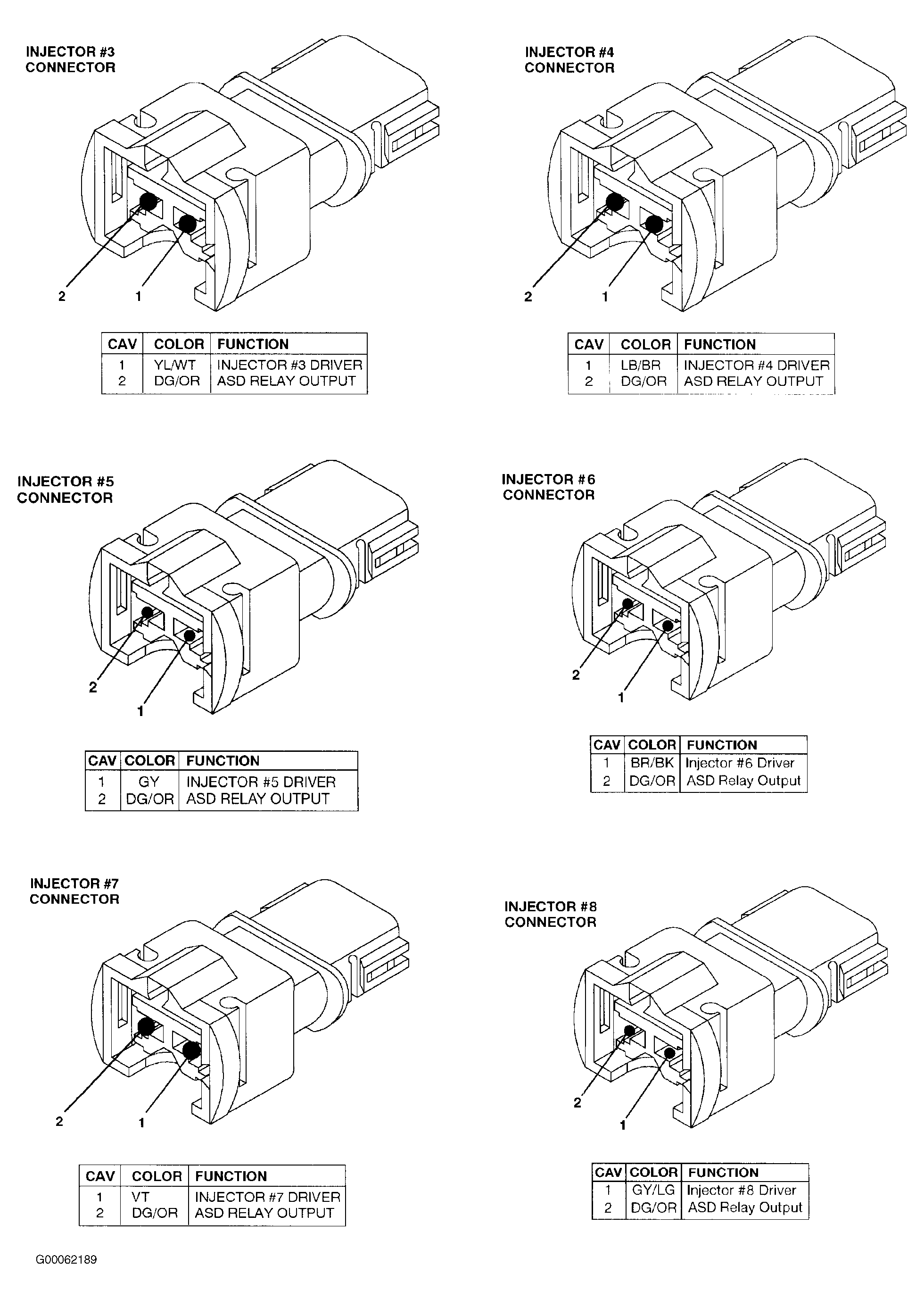 INJECTOR #3 CONNECTOR

2 1

| CAV | COLOR | FUNCTION |
|---|---|---|
| 1 | YL/WT | INJECTOR #3 DRIVER |
| 2 | DG/OR | ASD RELAY OUTPUT |

INJECTOR #4 CONNECTOR

2 1

| CAV | COLOR | FUNCTION |
|---|---|---|
| 1 | LB/BR | INJECTOR #4 DRIVER |
| 2 | DG/OR | ASD RELAY OUTPUT |

INJECTOR #5 CONNECTOR

2 1

| CAV | COLOR | FUNCTION |
|---|---|---|
| 1 | GY | INJECTOR #5 DRIVER |
| 2 | DG/OR | ASD RELAY OUTPUT |

INJECTOR #6 CONNECTOR

2 1

| CAV | COLOR | FUNCTION |
|---|---|---|
| 1 | BR/BK | Injector #6 Driver |
| 2 | DG/OR | ASD Relay Output |

INJECTOR #7 CONNECTOR

2 1

| CAV | COLOR | FUNCTION |
|---|---|---|
| 1 | VT | INJECTOR #7 DRIVER |
| 2 | DG/OR | ASD RELAY OUTPUT |

INJECTOR #8 CONNECTOR

2 1

| CAV | COLOR | FUNCTION |
|---|---|---|
| 1 | GY/LG | Injector #8 Driver |
| 2 | DG/OR | ASD Relay Output |

G00062189