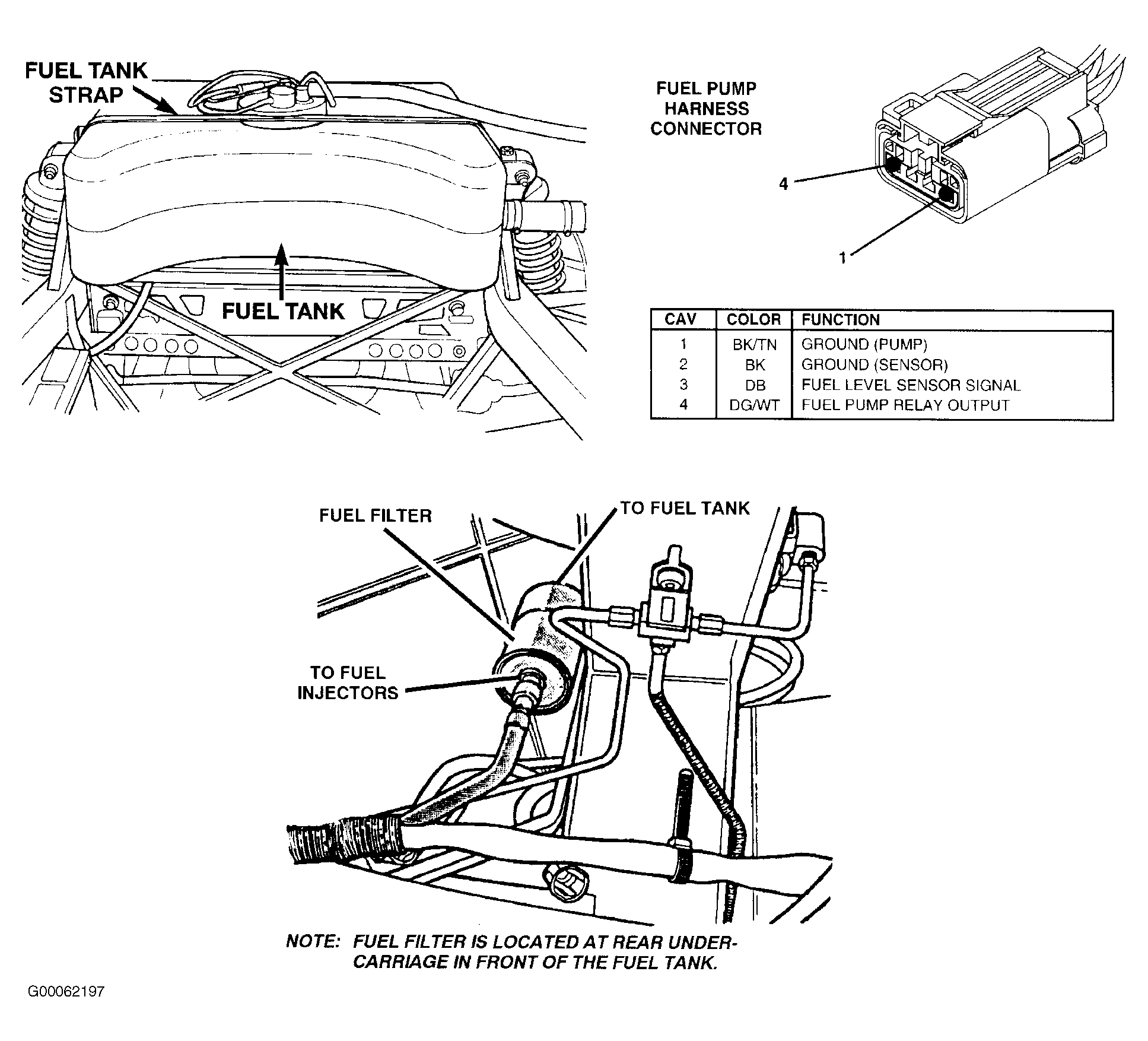 FUEL TANK STRAP

FUEL TANK

FUEL PUMP HARNESS CONNECTOR

4

1

| CAV | COLOR | FUNCTION |
|---|---|---|
| 1 | BK/TN | GROUND (PUMP) |
| 2 | BK | GROUND (SENSOR) |
| 3 | DB | FUEL LEVEL SENSOR SIGNAL |
| 4 | DG/WT | FUEL PUMP RELAY OUTPUT |

FUEL FILTER

TO FUEL TANK

TO FUEL INJECTORS

NOTE: FUEL FILTER IS LOCATED AT REAR UNDERCARRIAGE IN FRONT OF THE FUEL TANK.

G00062197