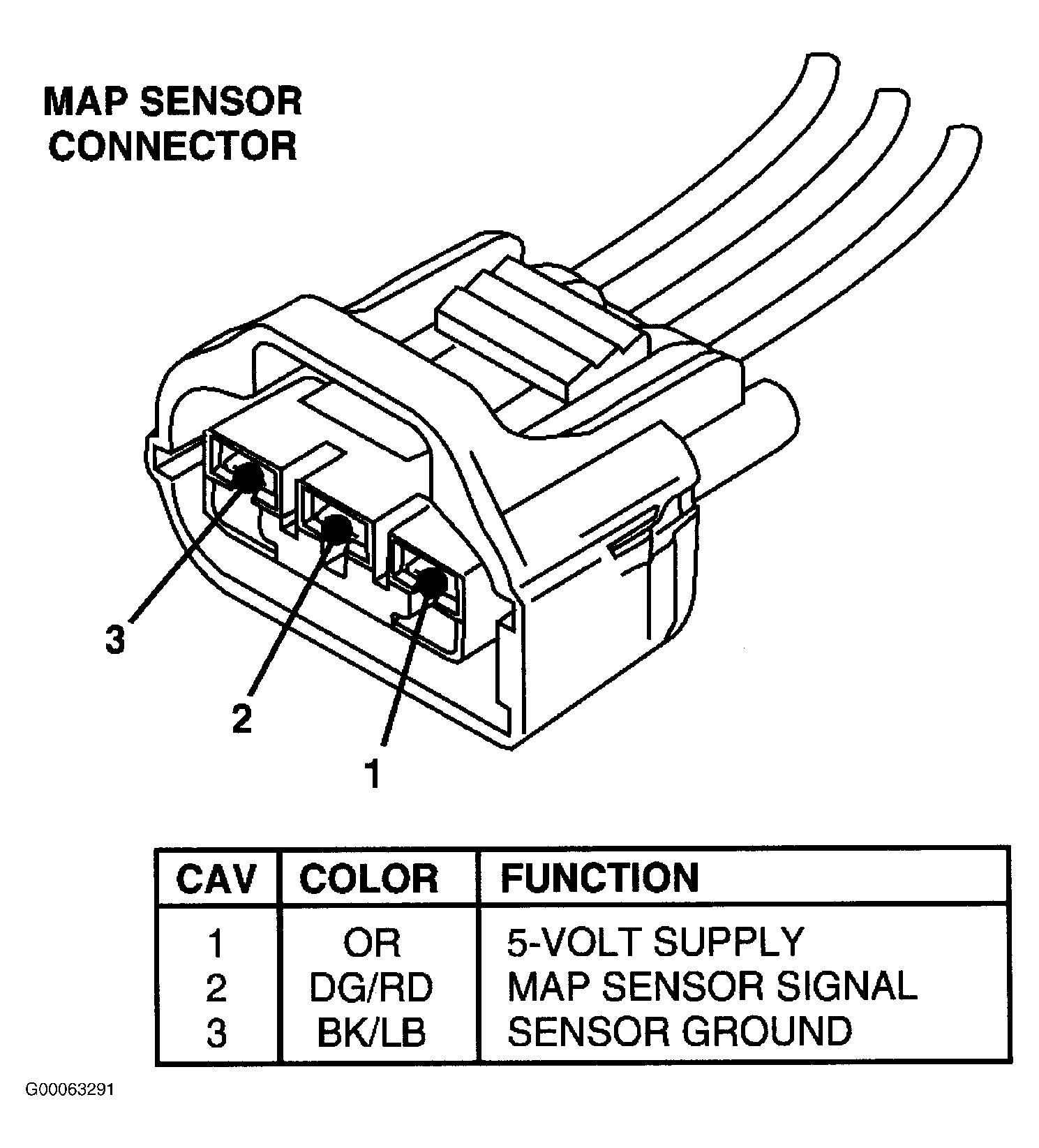 MAP SENSOR CONNECTOR

3

2

1

| CAV | COLOR | FUNCTION |
|---|---|---|
| 1 | OR | 5-VOLT SUPPLY |
| 2 | DG/RD | MAP SENSOR SIGNAL |
| 3 | BK/LB | SENSOR GROUND |

G00063291