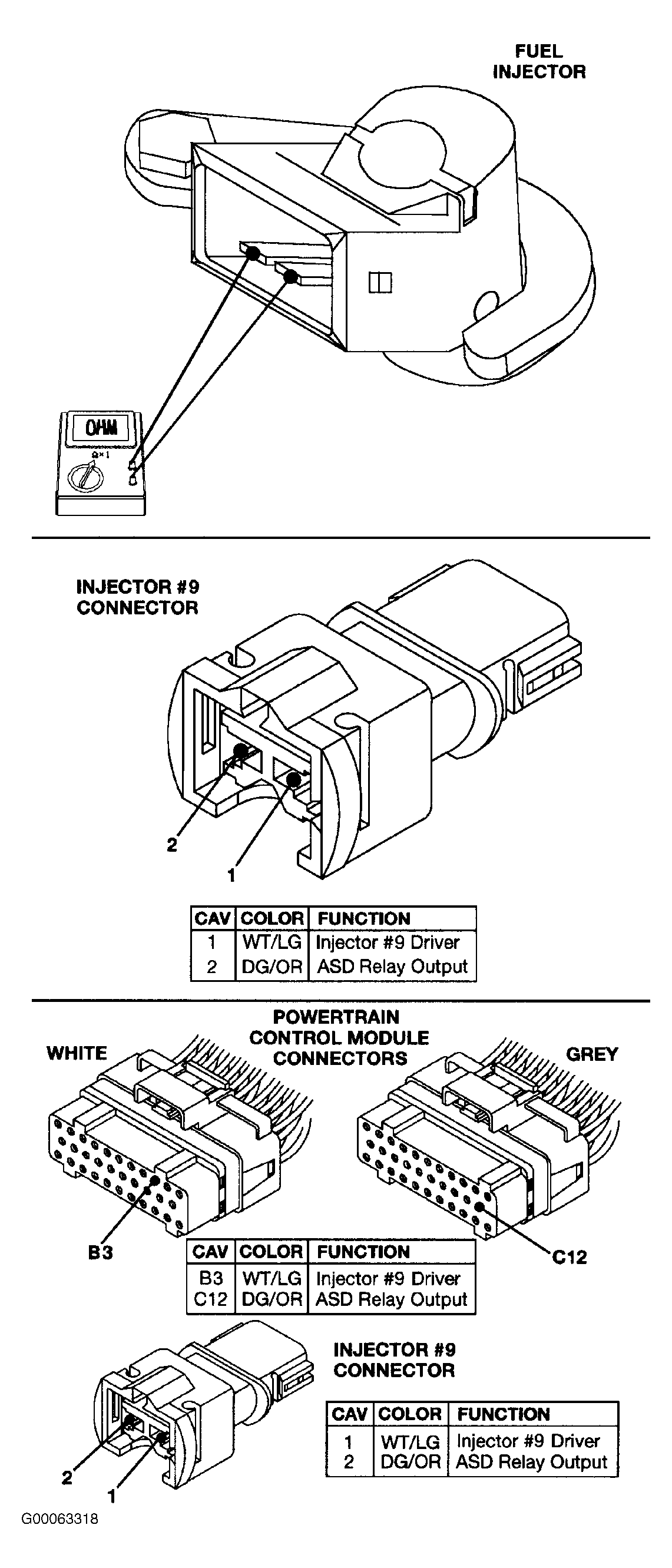 FUEL INJECTOR

OHM

Ω×1

INJECTOR #9 CONNECTOR

2

1

| CAV | COLOR | FUNCTION |
|---|---|---|
| 1 | WT/LG | Injector #9 Driver |
| 2 | DG/OR | ASD Relay Output |

POWERTRAIN CONTROL MODULE CONNECTORS

WHITE

GREY

B3

C12

| CAV | COLOR | FUNCTION |
|---|---|---|
| B3 | WT/LG | Injector #9 Driver |
| C12 | DG/OR | ASD Relay Output |

INJECTOR #9 CONNECTOR

2

1

| CAV | COLOR | FUNCTION |
|---|---|---|
| 1 | WT/LG | Injector #9 Driver |
| 2 | DG/OR | ASD Relay Output |

G00063318