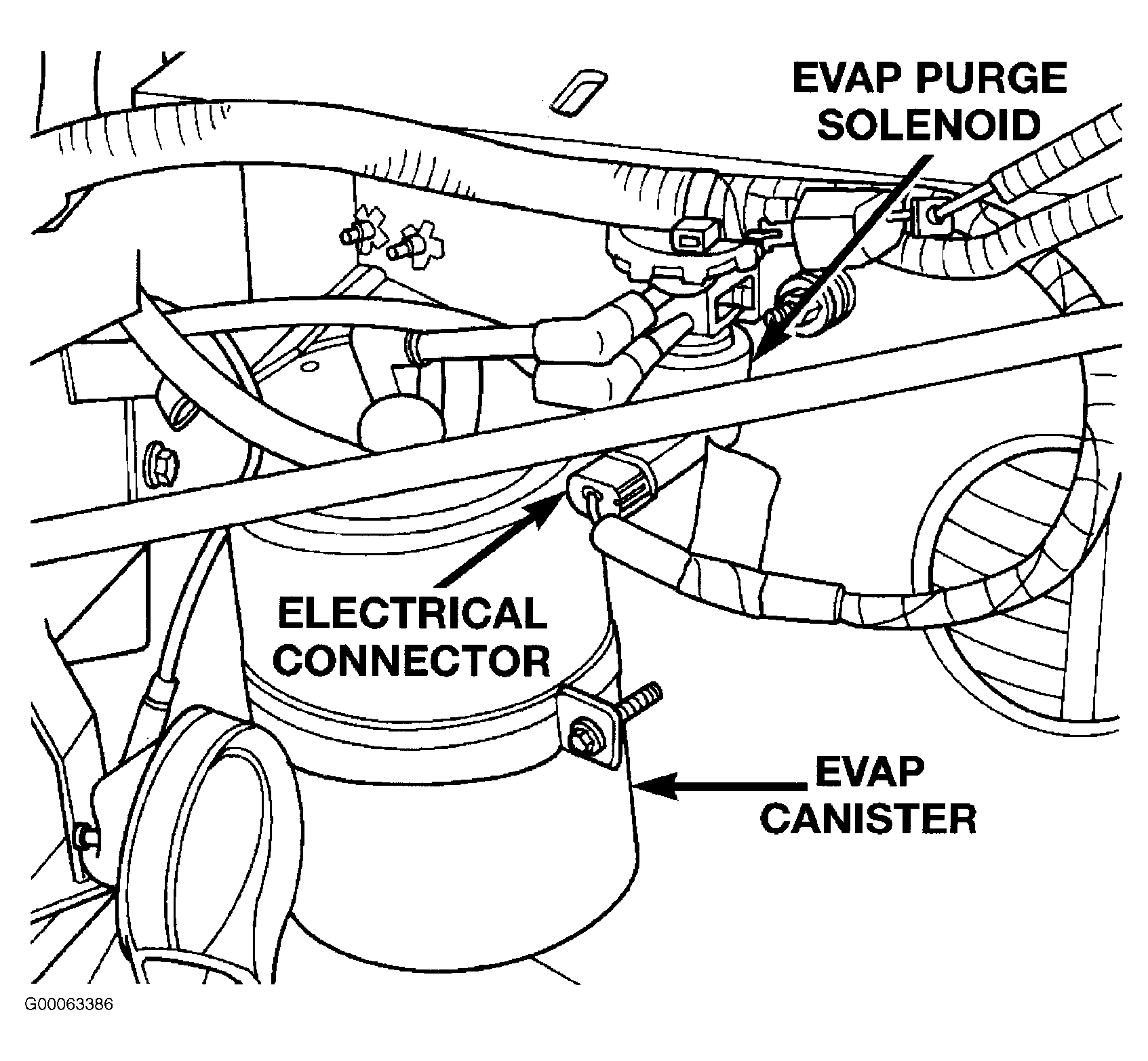 EVAP PURGE SOLENOID

ELECTRICAL CONNECTOR

EVAP CANISTER

G00063386