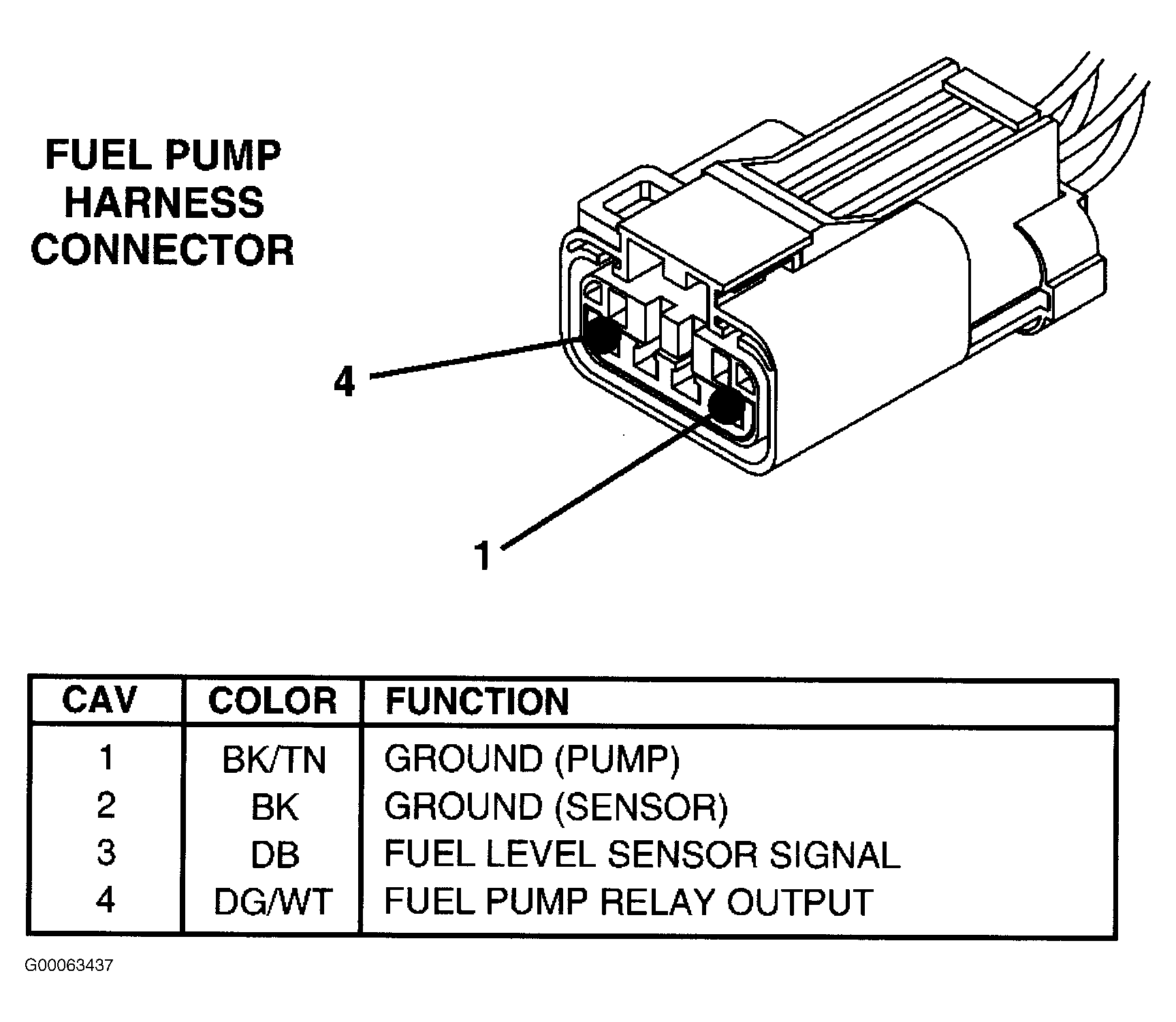 FUEL PUMP HARNESS CONNECTOR

4

1

| CAV | COLOR | FUNCTION |
|---|---|---|
| 1 | BK/TN | GROUND (PUMP) |
| 2 | BK | GROUND (SENSOR) |
| 3 | DB | FUEL LEVEL SENSOR SIGNAL |
| 4 | DG/WT | FUEL PUMP RELAY OUTPUT |

G00063437