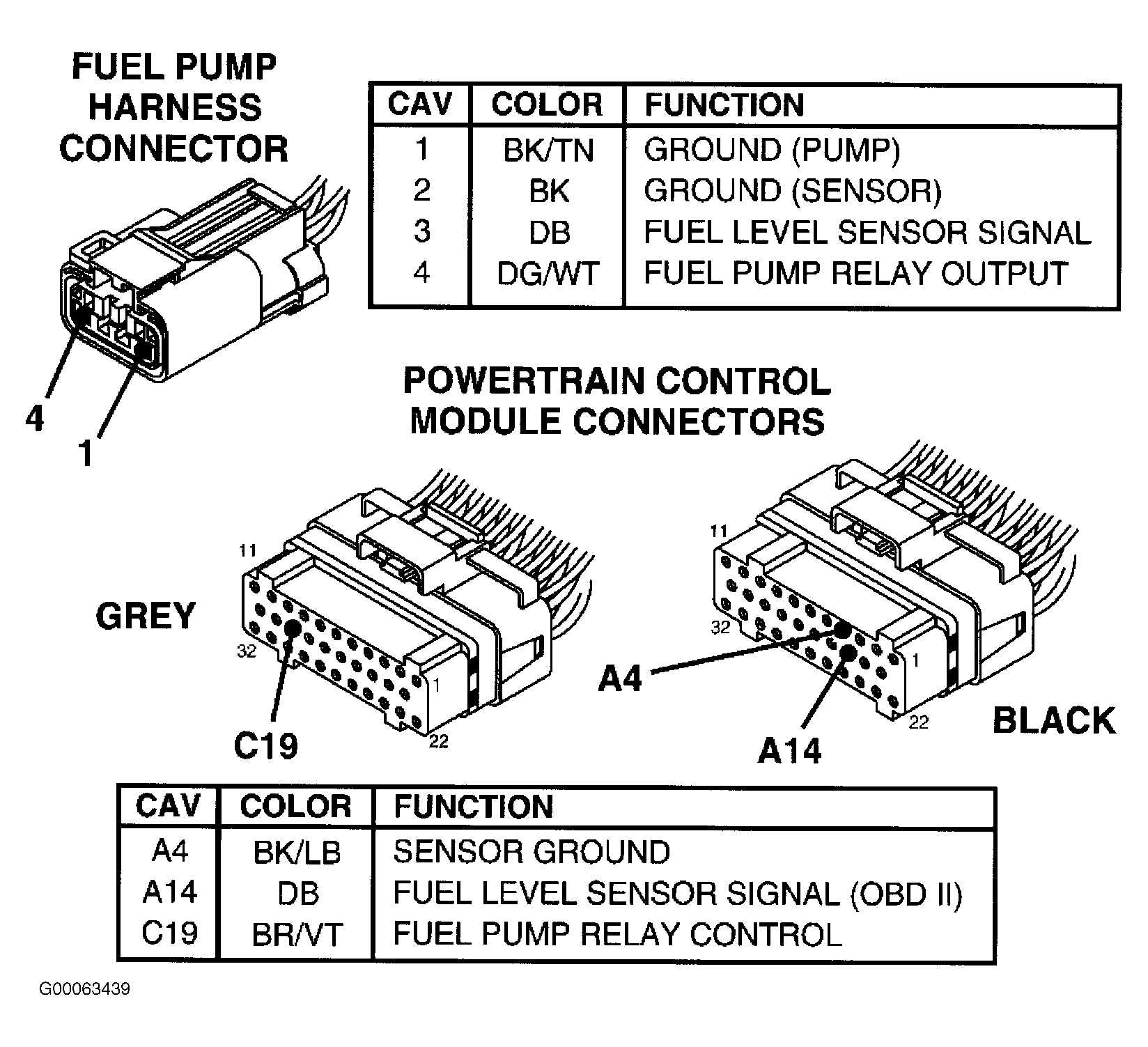 FUEL PUMP HARNESS CONNECTOR

| CAV | COLOR | FUNCTION |
|---|---|---|
| 1 | BK/TN | GROUND (PUMP) |
| 2 | BK | GROUND (SENSOR) |
| 3 | DB | FUEL LEVEL SENSOR SIGNAL |
| 4 | DG/WT | FUEL PUMP RELAY OUTPUT |

4
1

POWERTRAIN CONTROL MODULE CONNECTORS

GREY
11
32
1
22
C19

11
32
1
22
A4
A14
BLACK

| CAV | COLOR | FUNCTION |
|---|---|---|
| A4 | BK/LB | SENSOR GROUND |
| A14 | DB | FUEL LEVEL SENSOR SIGNAL (OBD II) |
| C19 | BR/VT | FUEL PUMP RELAY CONTROL |

G00063439