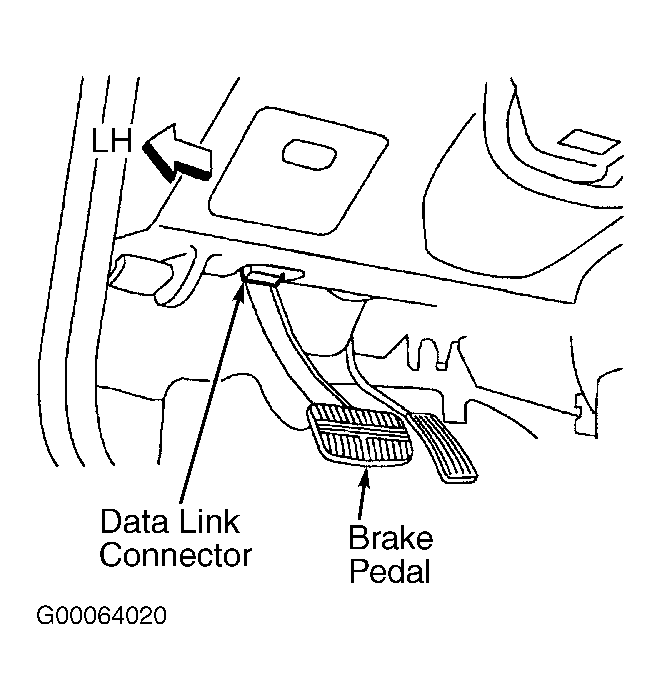 LH

Data Link Connector

Brake Pedal

G00064020