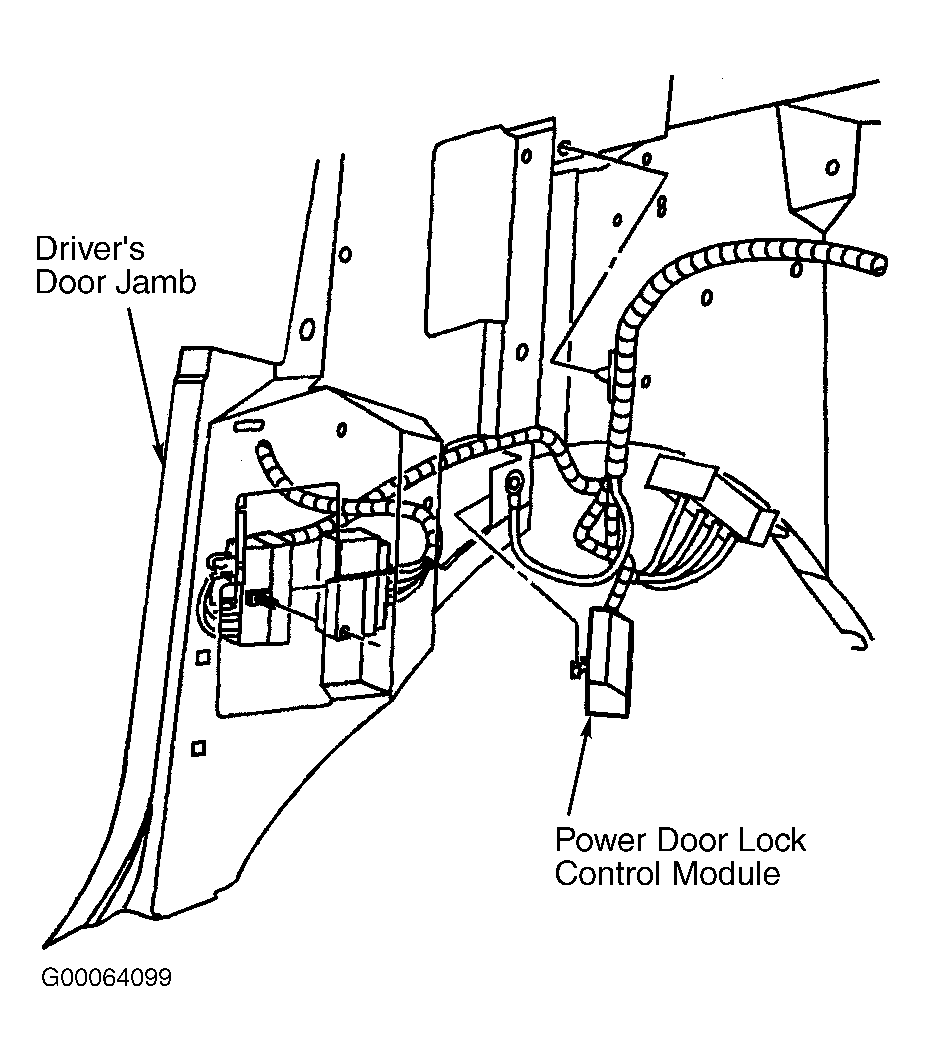 Driver's
Door Jamb

Power Door Lock
Control Module

G00064099