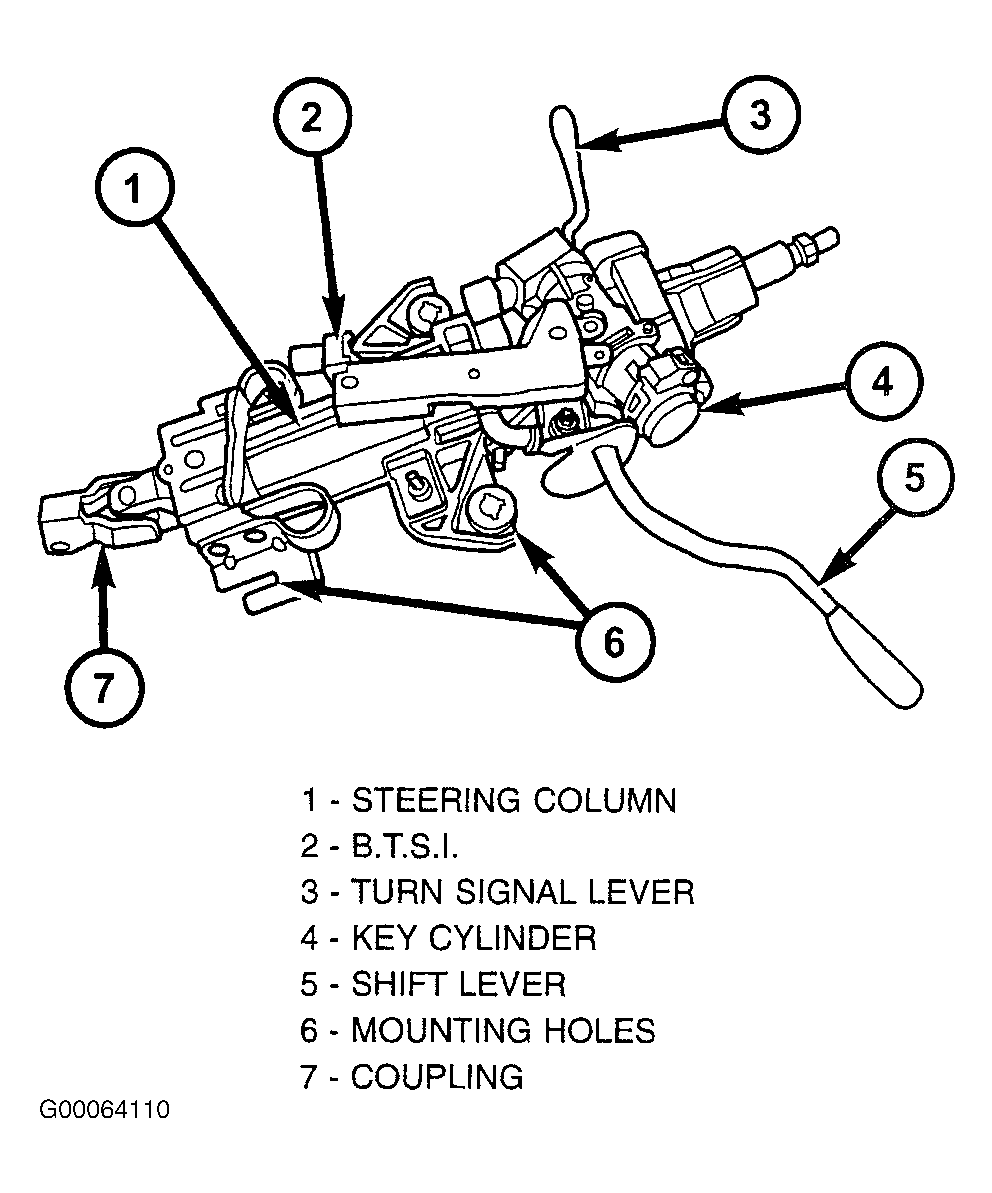 2
3
1
4
5
6
7

1 - STEERING COLUMN
2 - B.T.S.I.
3 - TURN SIGNAL LEVER
4 - KEY CYLINDER
5 - SHIFT LEVER
6 - MOUNTING HOLES
7 - COUPLING

G00064110