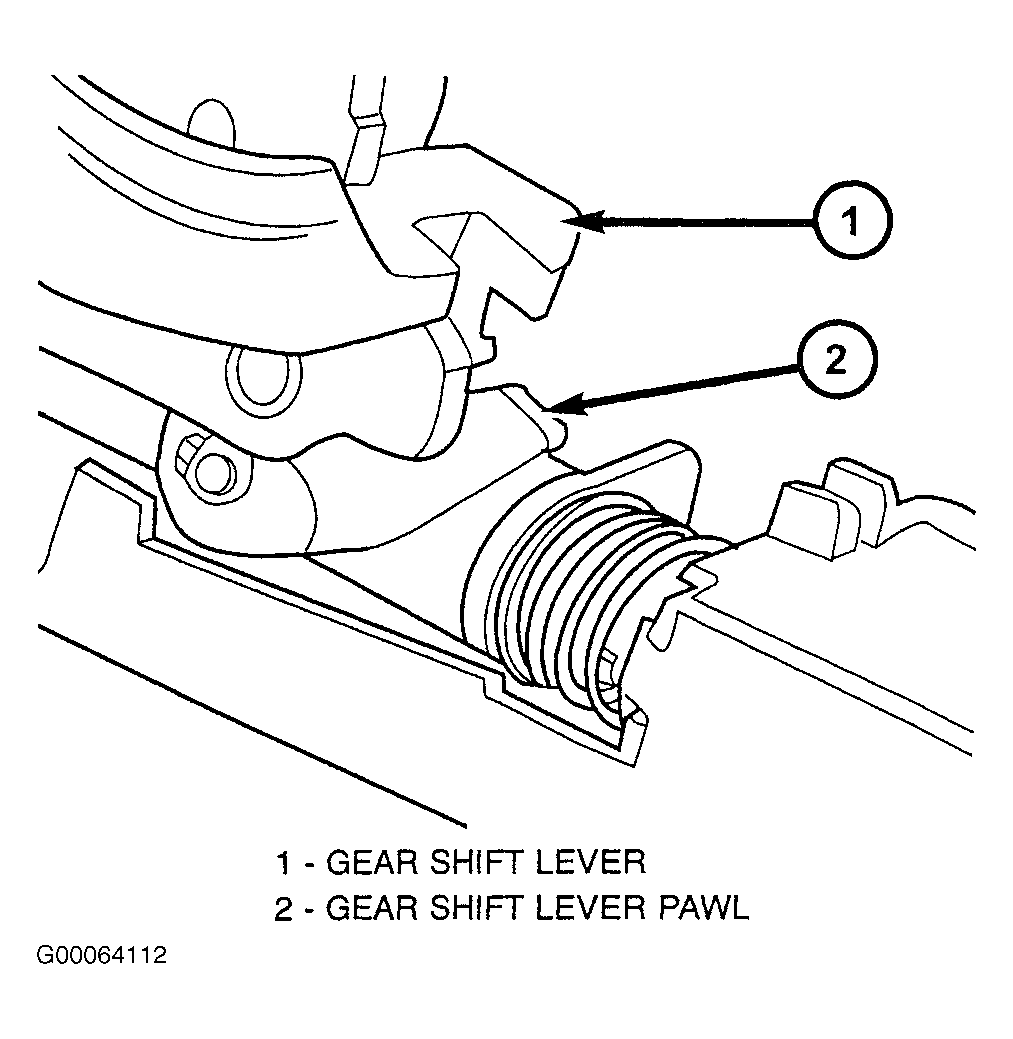 1

2

1 - GEAR SHIFT LEVER
2 - GEAR SHIFT LEVER PAWL

G00064112