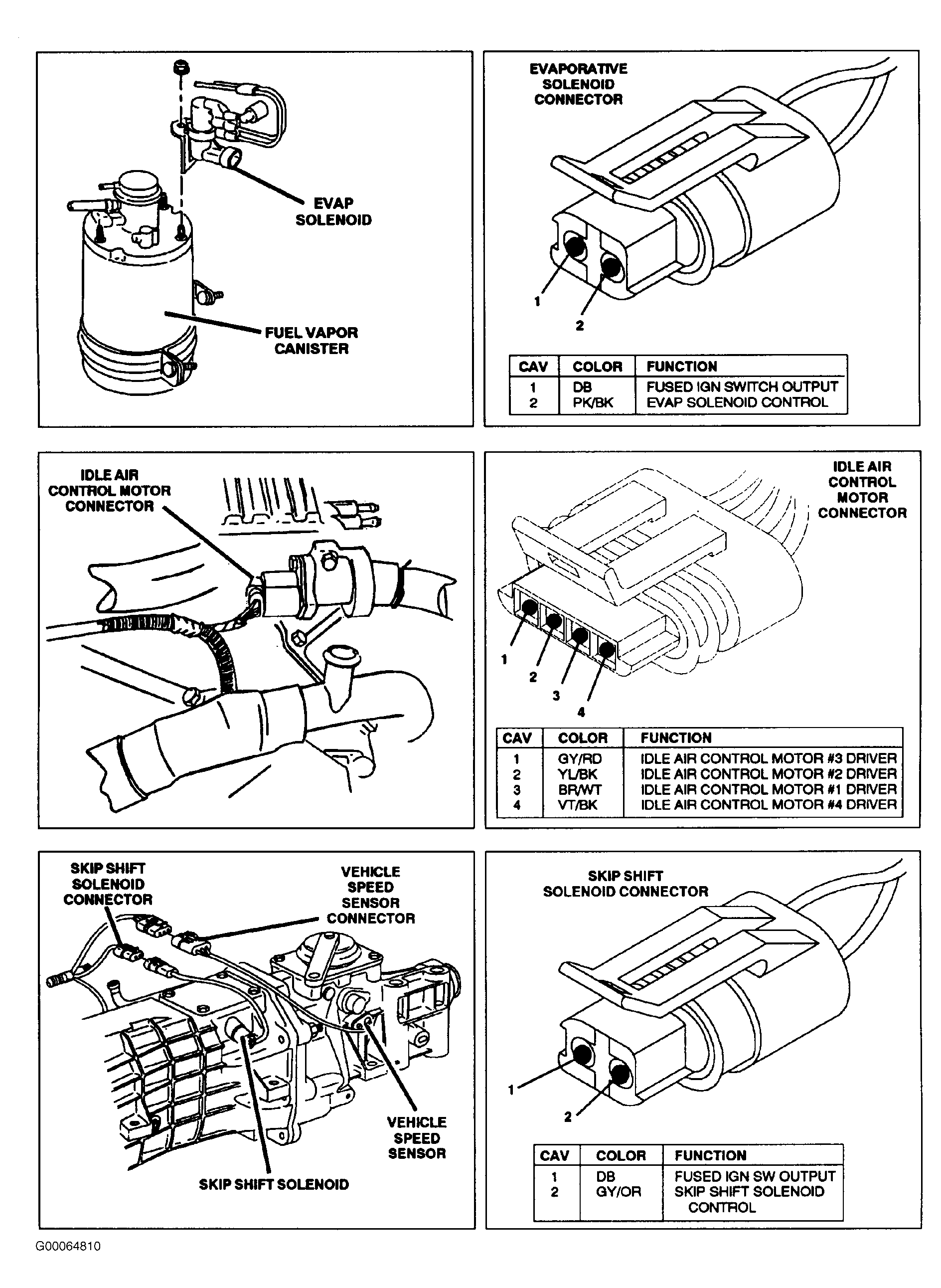 EVAP SOLENOID

FUEL VAPOR CANISTER

EVAPORATIVE SOLENOID CONNECTOR

1

2

| CAV | COLOR | FUNCTION |
|---|---|---|
| 1 | DB | FUSED IGN SWITCH OUTPUT |
| 2 | PK/BK | EVAP SOLENOID CONTROL |

IDLE AIR CONTROL MOTOR CONNECTOR

IDLE AIR CONTROL MOTOR CONNECTOR

1

2

3

4

| CAV | COLOR | FUNCTION |
|---|---|---|
| 1 | GY/RD | IDLE AIR CONTROL MOTOR #3 DRIVER |
| 2 | YL/BK | IDLE AIR CONTROL MOTOR #2 DRIVER |
| 3 | BR/WT | IDLE AIR CONTROL MOTOR #1 DRIVER |
| 4 | VT/BK | IDLE AIR CONTROL MOTOR #4 DRIVER |

SKIP SHIFT SOLENOID CONNECTOR

VEHICLE SPEED SENSOR CONNECTOR

VEHICLE SPEED SENSOR

SKIP SHIFT SOLENOID

SKIP SHIFT SOLENOID CONNECTOR

1

2

| CAV | COLOR | FUNCTION |
|---|---|---|
| 1 | DB | FUSED IGN SW OUTPUT |
| 2 | GY/OR | SKIP SHIFT SOLENOID CONTROL |

G00064810