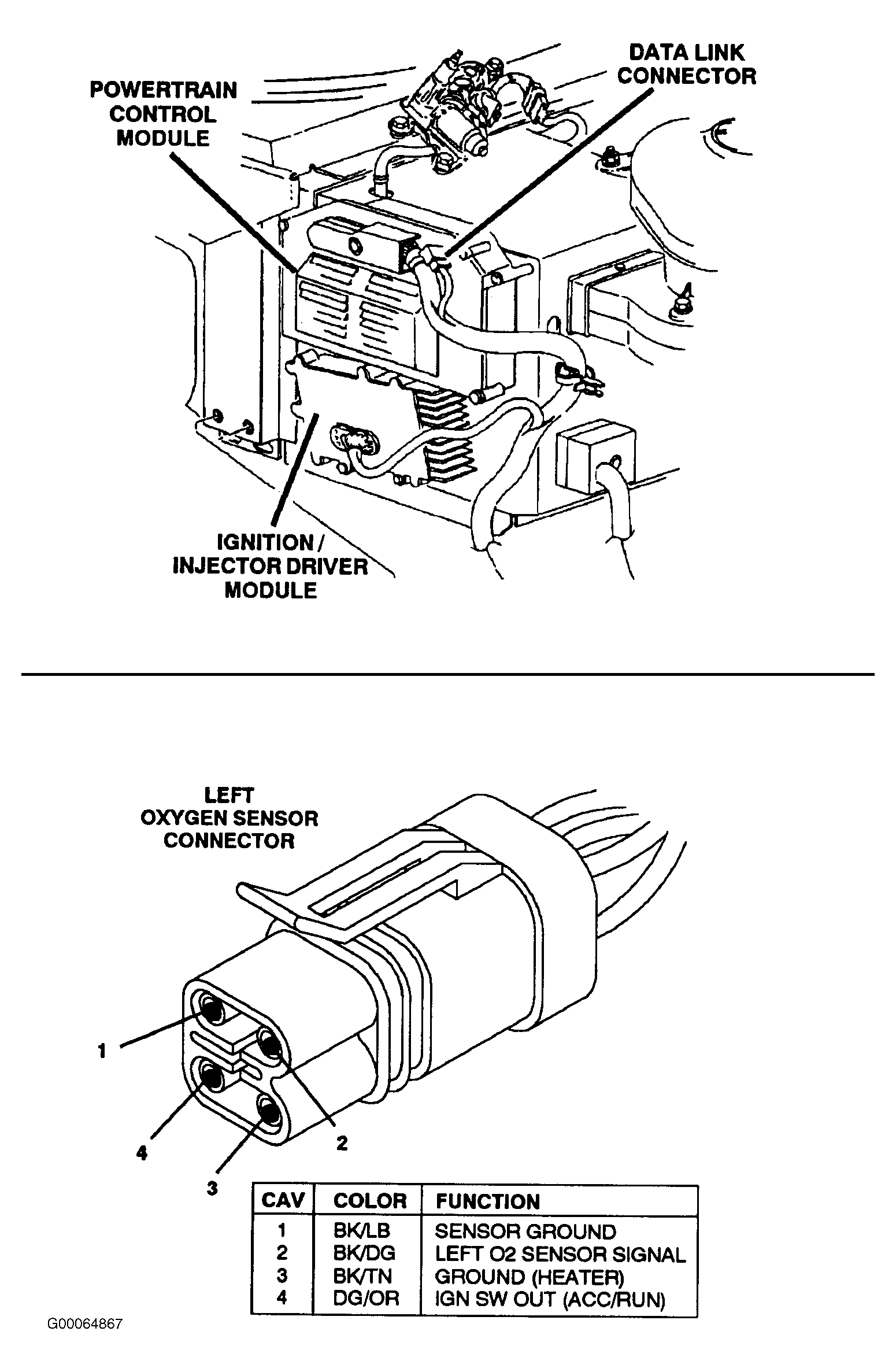 POWERTRAIN CONTROL MODULE

DATA LINK CONNECTOR

IGNITION / INJECTOR DRIVER MODULE

LEFT OXYGEN SENSOR CONNECTOR

1

2

4

3

| CAV | COLOR | FUNCTION |
|---|---|---|
| 1 | BK/LB | SENSOR GROUND |
| 2 | BK/DG | LEFT O2 SENSOR SIGNAL |
| 3 | BK/TN | GROUND (HEATER) |
| 4 | DG/OR | IGN SW OUT (ACC/RUN) |

G00064867