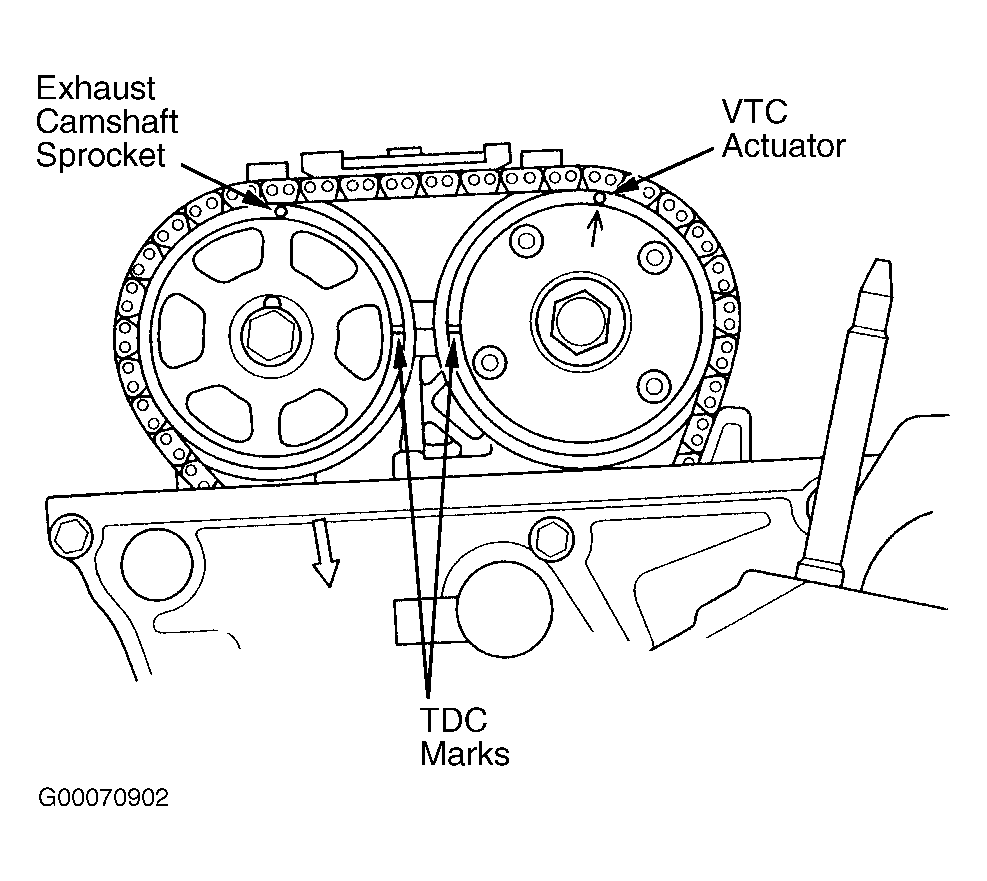 Exhaust Camshaft Sprocket

VTC Actuator

TDC Marks

G00070902