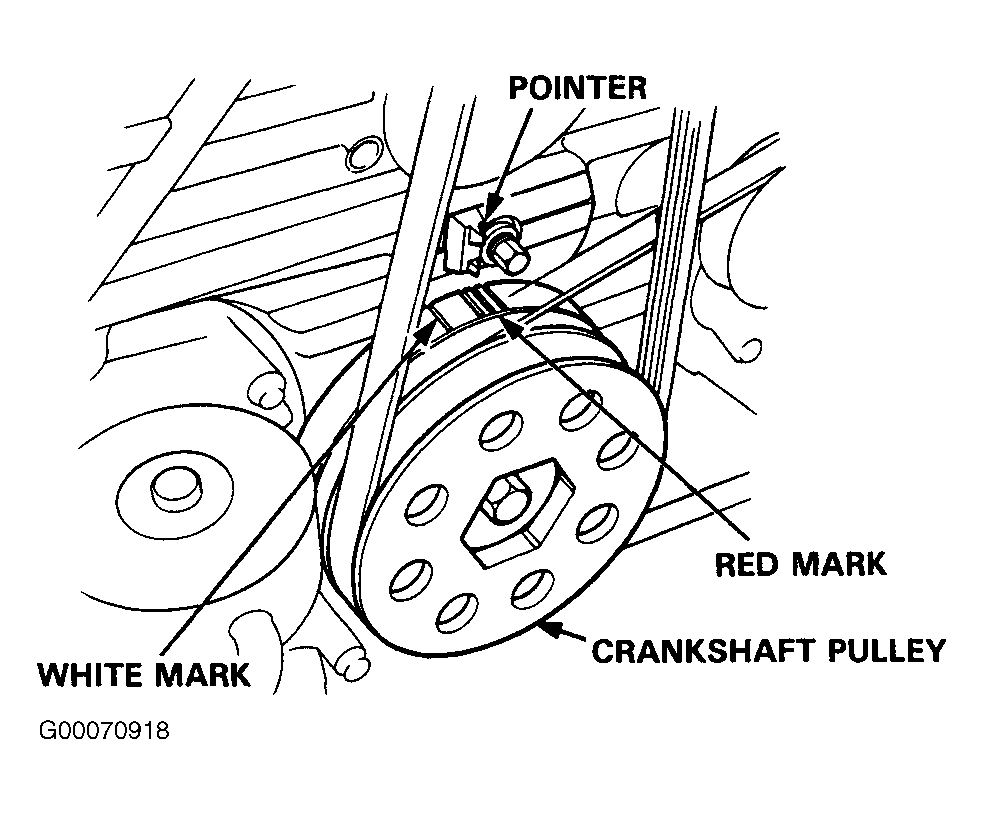 POINTER

RED MARK

CRANKSHAFT PULLEY

WHITE MARK

G00070918