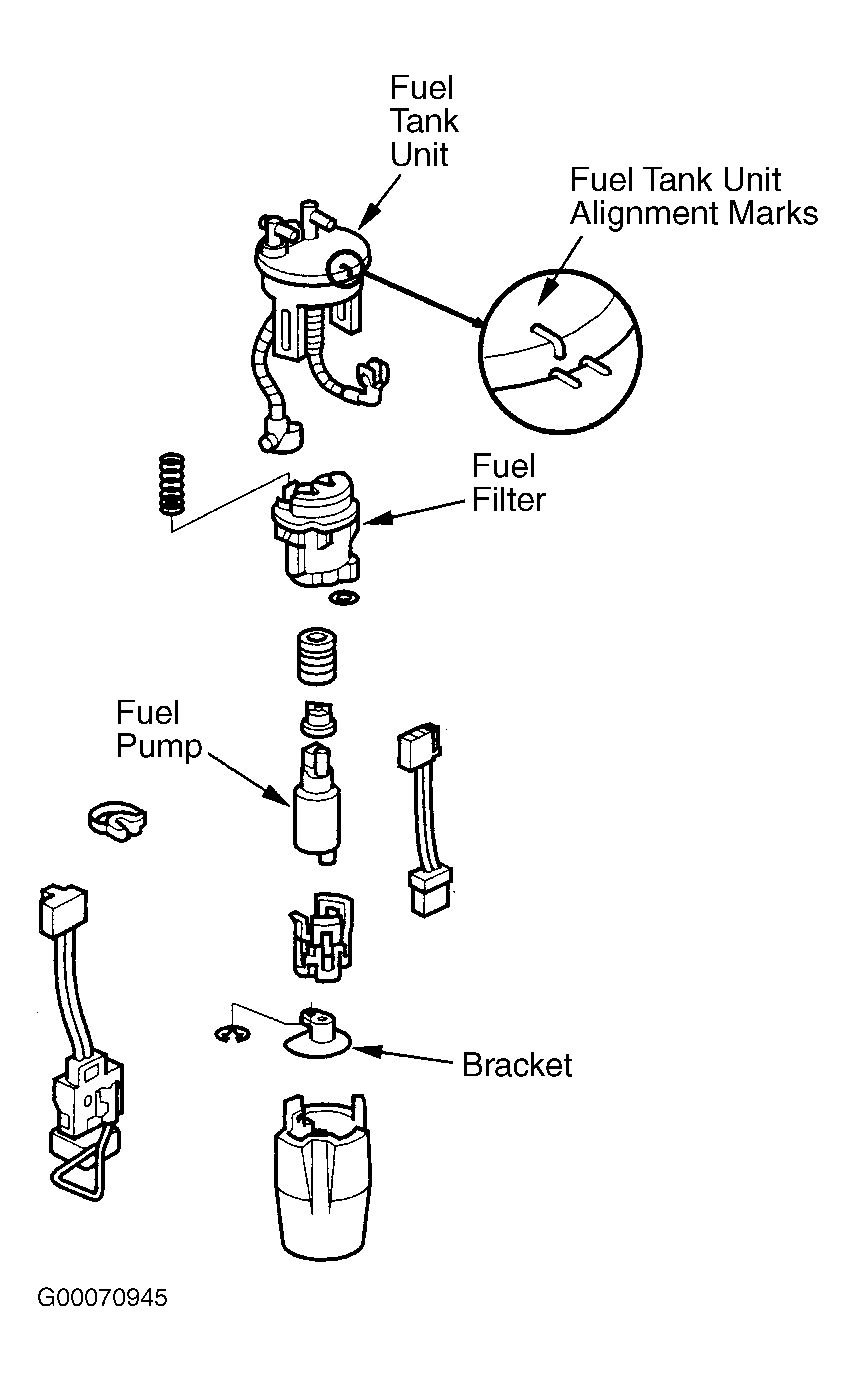 Fuel Tank Unit

Fuel Tank Unit Alignment Marks

Fuel Filter

Fuel Pump

Bracket

G00070945