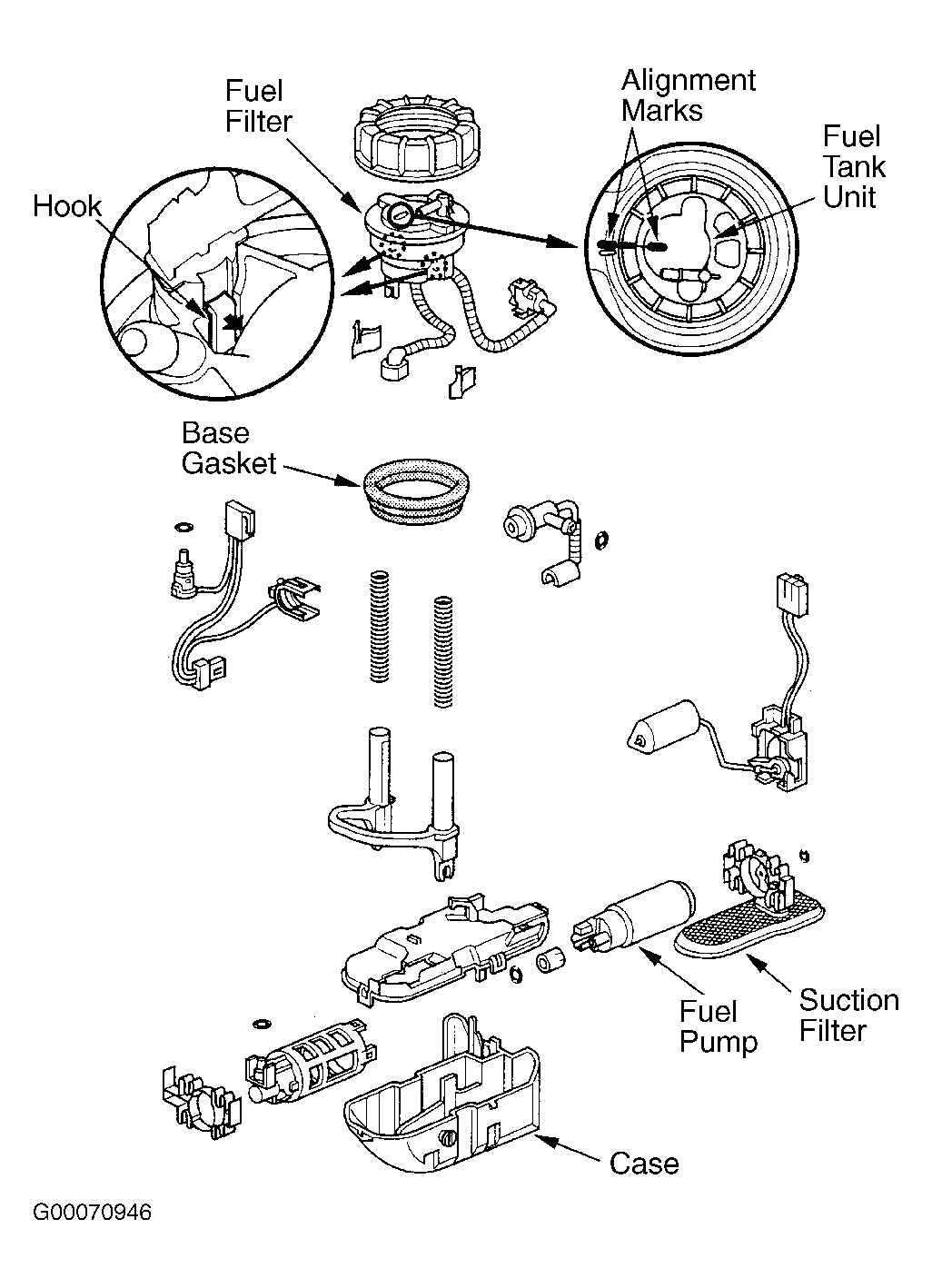 Fuel Filter

Alignment Marks

Fuel Tank Unit

Hook

Base Gasket

Fuel Pump

Suction Filter

Case

G00070946