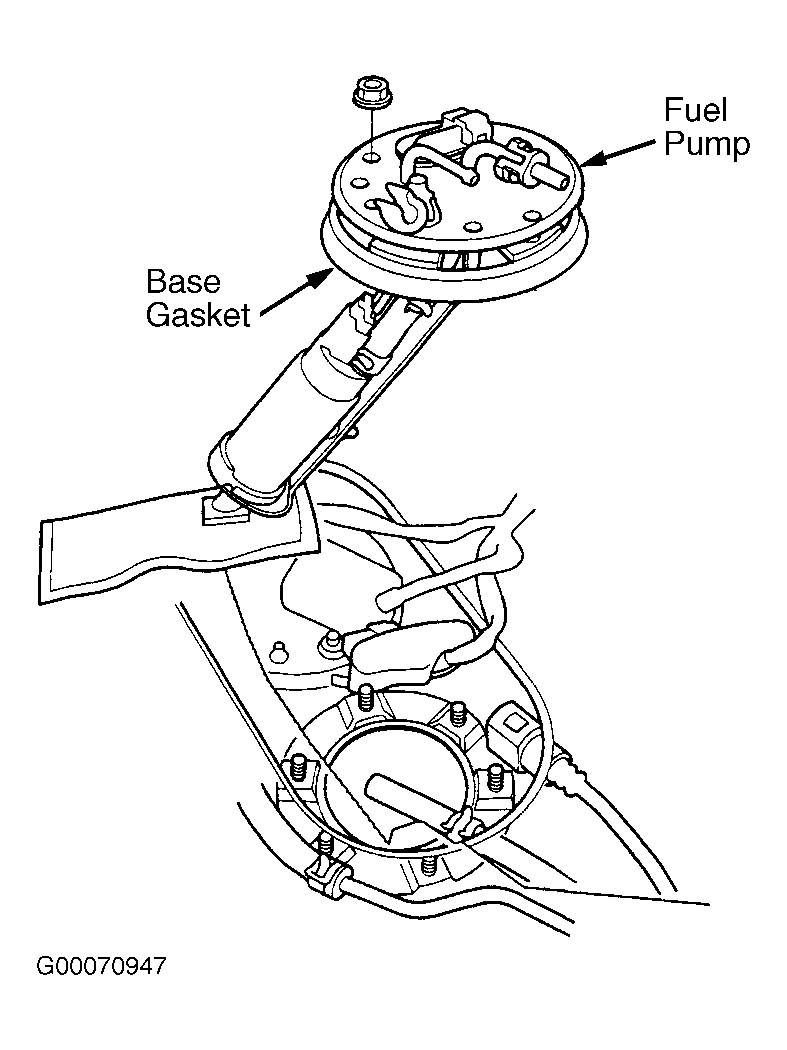 Fuel Pump

Base Gasket

G00070947