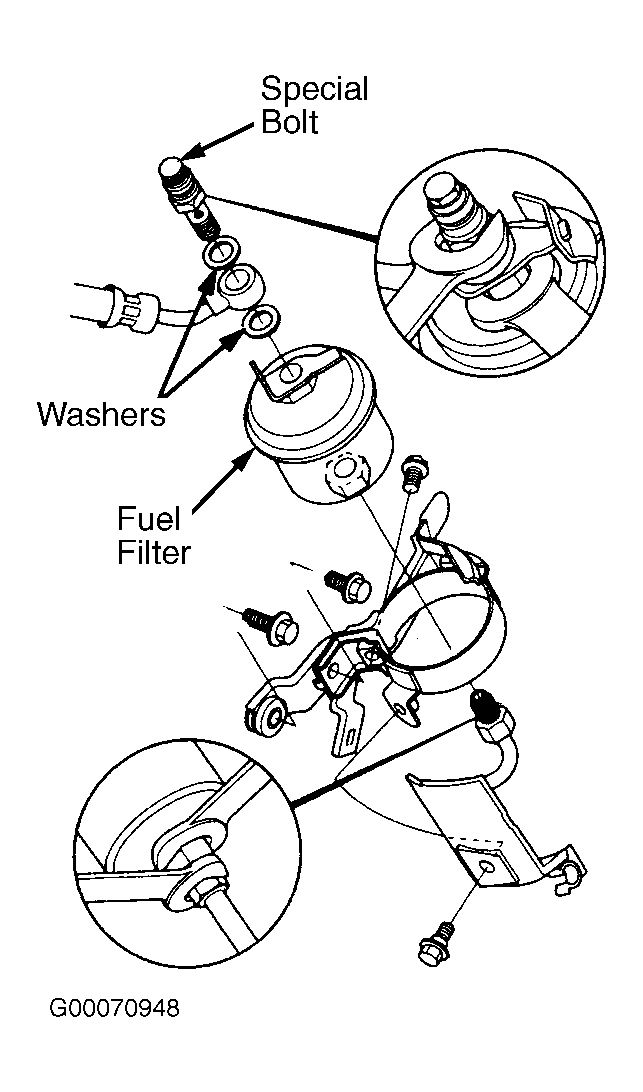 Special Bolt

Washers

Fuel Filter

G00070948