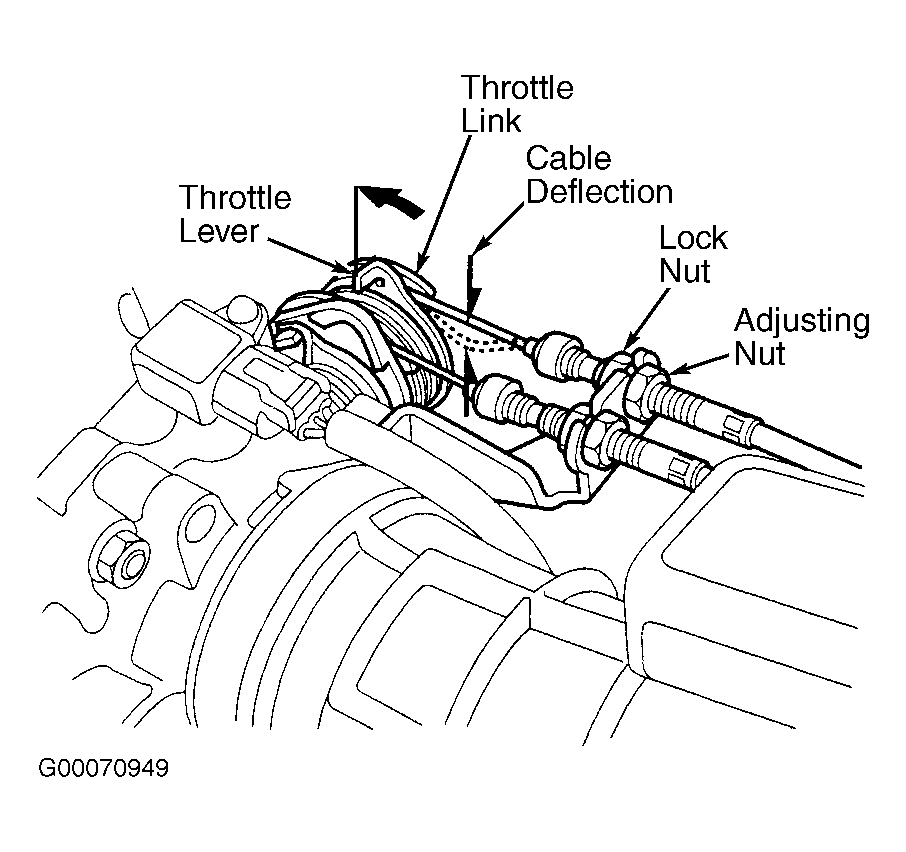 Throttle Link

Cable Deflection

Throttle Lever

Lock Nut

Adjusting Nut

G00070949