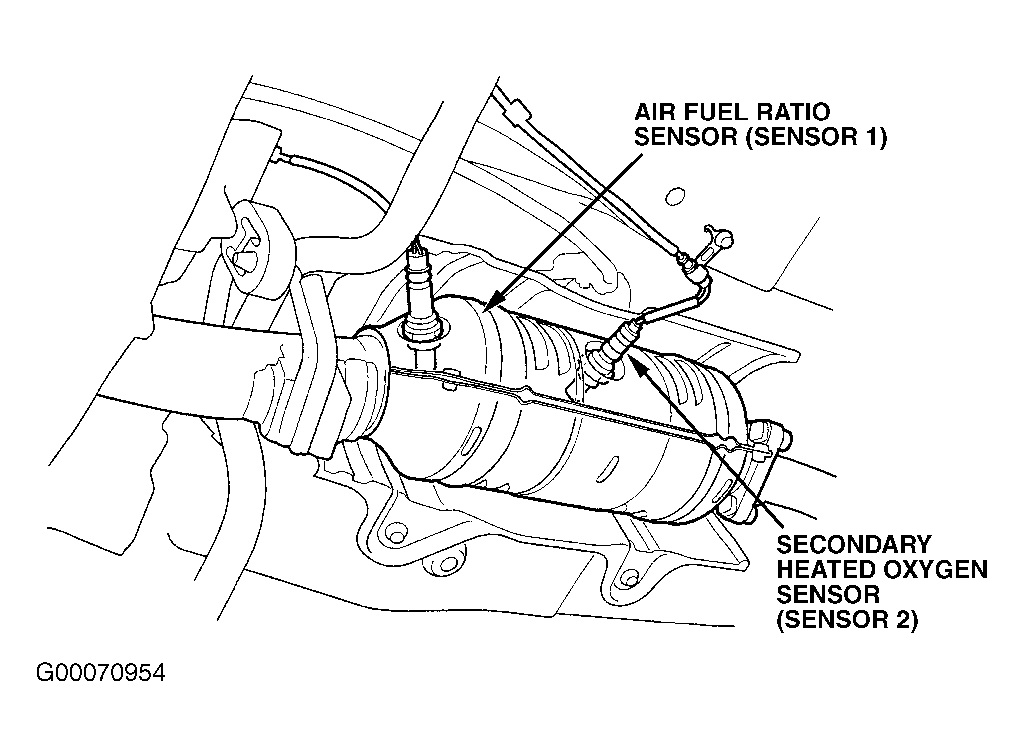 AIR FUEL RATIO SENSOR (SENSOR 1)

SECONDARY HEATED OXYGEN SENSOR (SENSOR 2)

G00070954