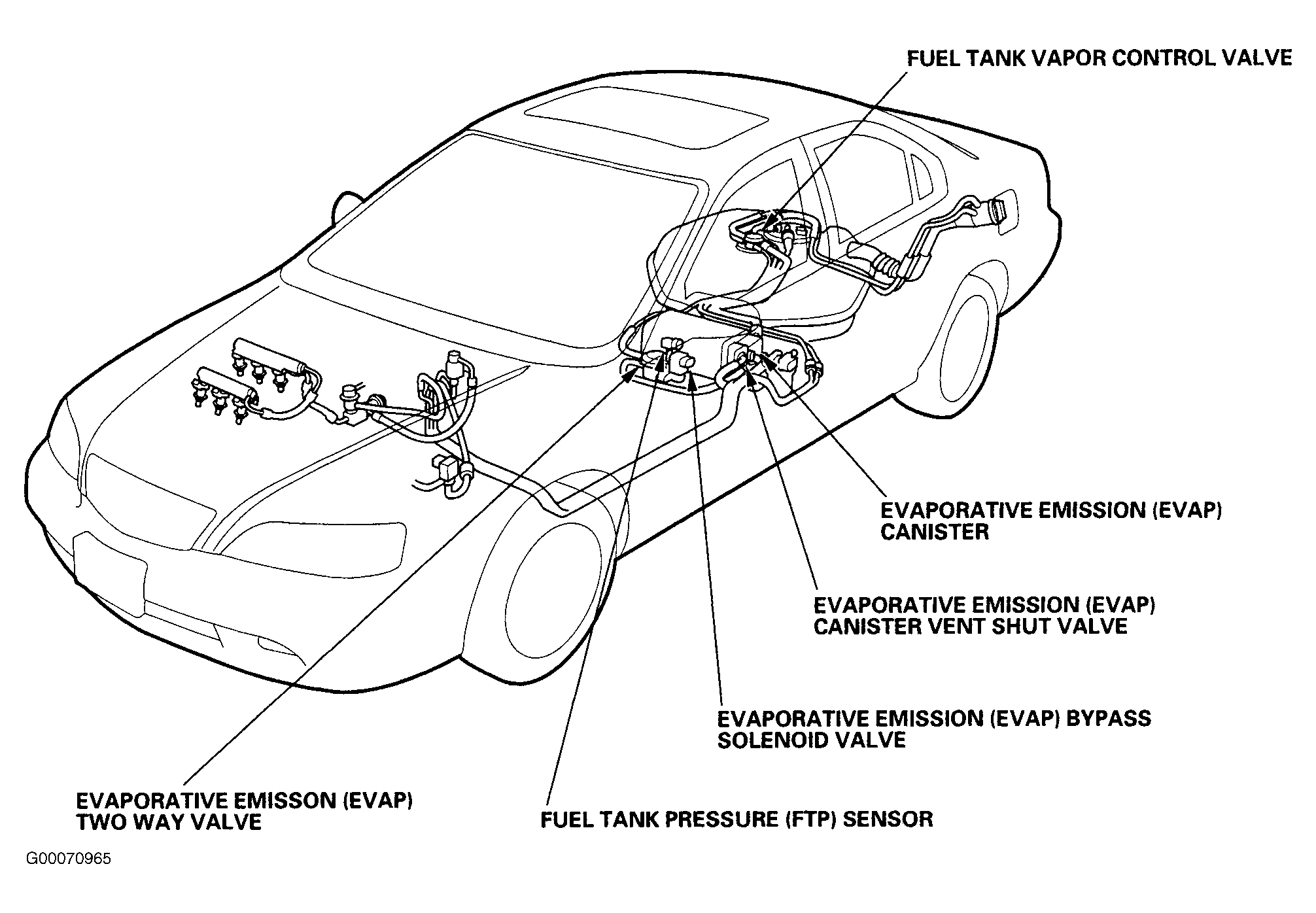 FUEL TANK VAPOR CONTROL VALVE

EVAPORATIVE EMISSION (EVAP) CANISTER

EVAPORATIVE EMISSION (EVAP) CANISTER VENT SHUT VALVE

EVAPORATIVE EMISSION (EVAP) BYPASS SOLENOID VALVE

EVAPORATIVE EMISSON (EVAP) TWO WAY VALVE

FUEL TANK PRESSURE (FTP) SENSOR

G00070965