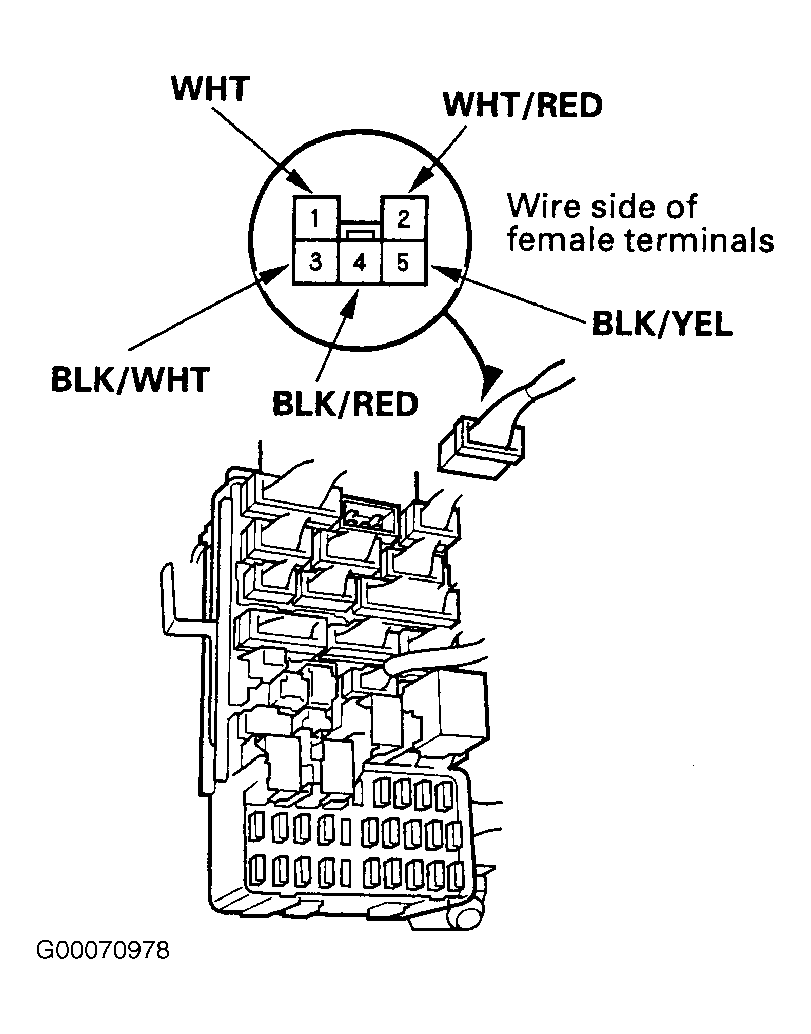 WHT
WHT/RED
1
2
3
4
5
Wire side of female terminals
BLK/YEL
BLK/WHT
BLK/RED
G00070978