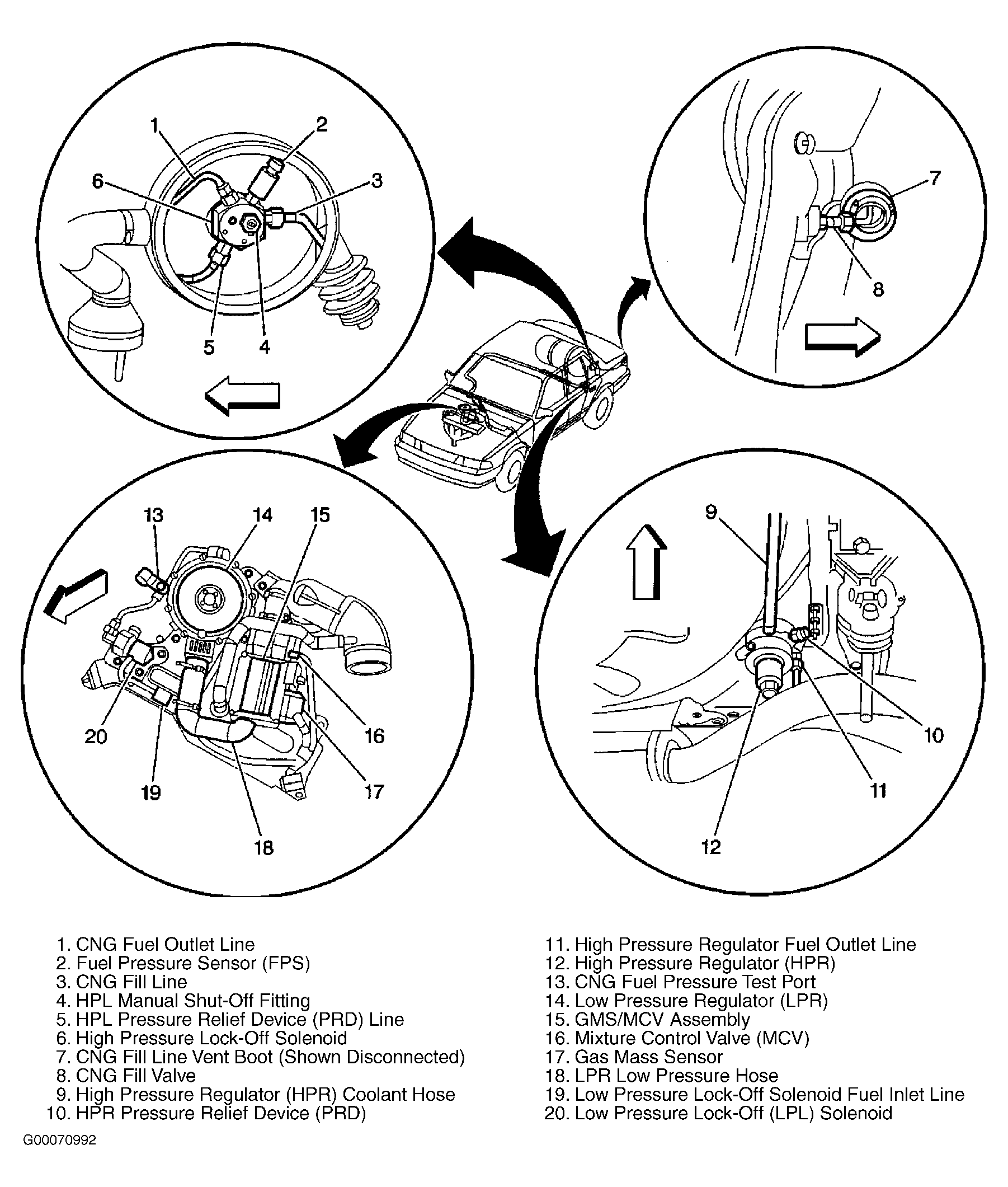 1
2
6
3
5
4
7
8
13
14
15
20
16
19
17
18
9
10
11
12

1. CNG Fuel Outlet Line
2. Fuel Pressure Sensor (FPS)
3. CNG Fill Line
4. HPL Manual Shut-Off Fitting
5. HPL Pressure Relief Device (PRD) Line
6. High Pressure Lock-Off Solenoid
7. CNG Fill Line Vent Boot (Shown Disconnected)
8. CNG Fill Valve
9. High Pressure Regulator (HPR) Coolant Hose
10. HPR Pressure Relief Device (PRD)

11. High Pressure Regulator Fuel Outlet Line
12. High Pressure Regulator (HPR)
13. CNG Fuel Pressure Test Port
14. Low Pressure Regulator (LPR)
15. GMS/MCV Assembly
16. Mixture Control Valve (MCV)
17. Gas Mass Sensor
18. LPR Low Pressure Hose
19. Low Pressure Lock-Off Solenoid Fuel Inlet Line
20. Low Pressure Lock-Off (LPL) Solenoid

G00070992