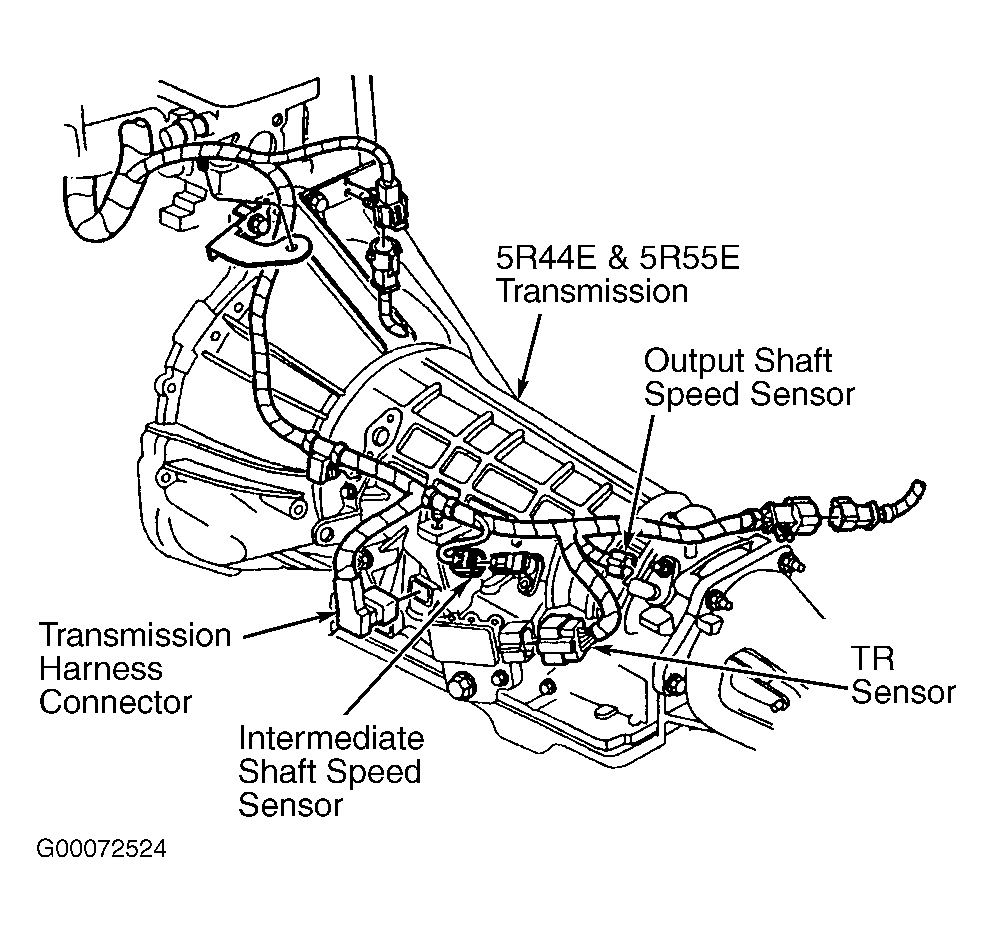 5R44E & 5R55E Transmission

Output Shaft Speed Sensor

Transmission Harness Connector

TR Sensor

Intermediate Shaft Speed Sensor

G00072524