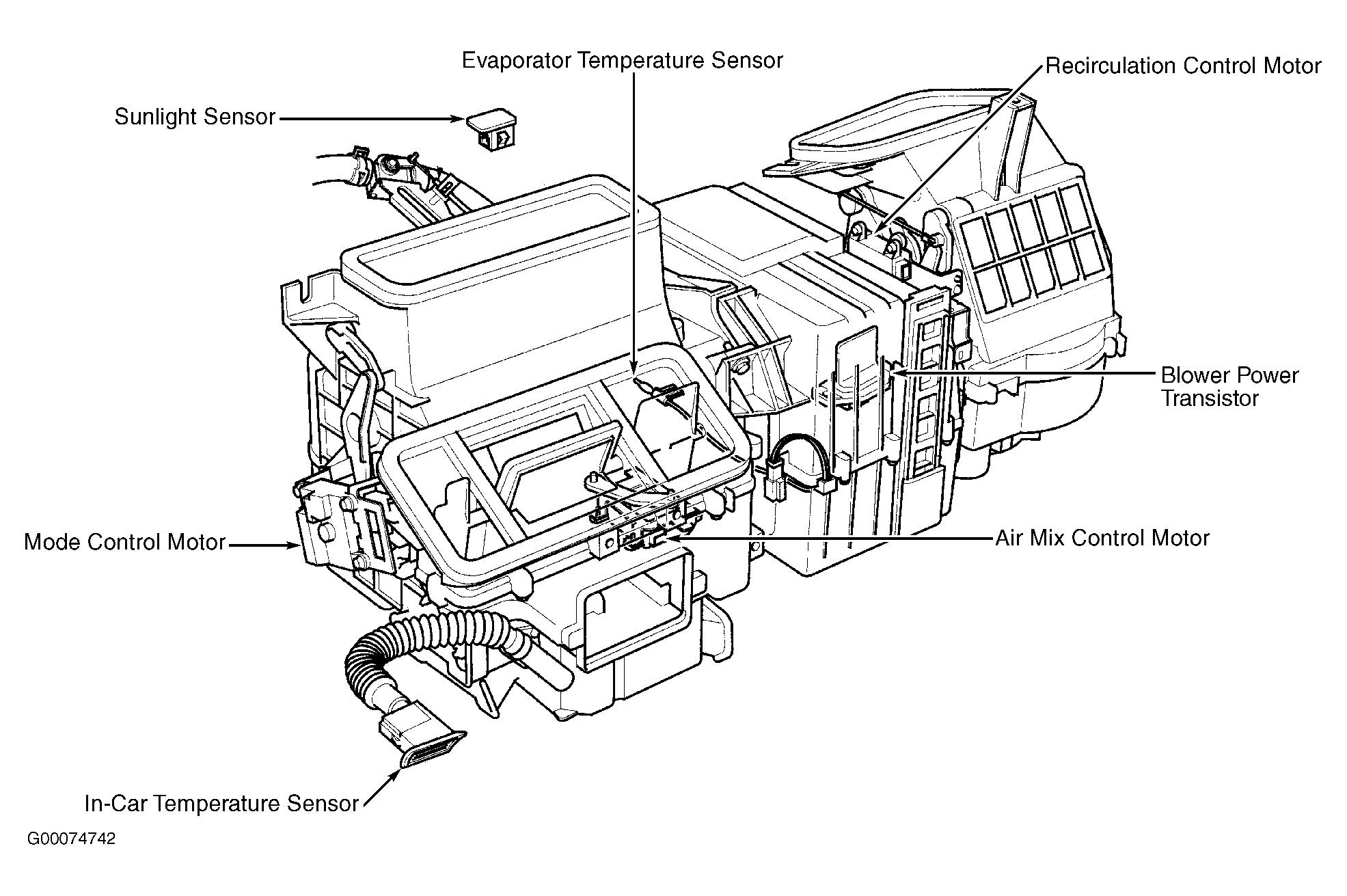 Evaporator Temperature Sensor

Recirculation Control Motor

Sunlight Sensor

Blower Power Transistor

Mode Control Motor

Air Mix Control Motor

In-Car Temperature Sensor

G00074742