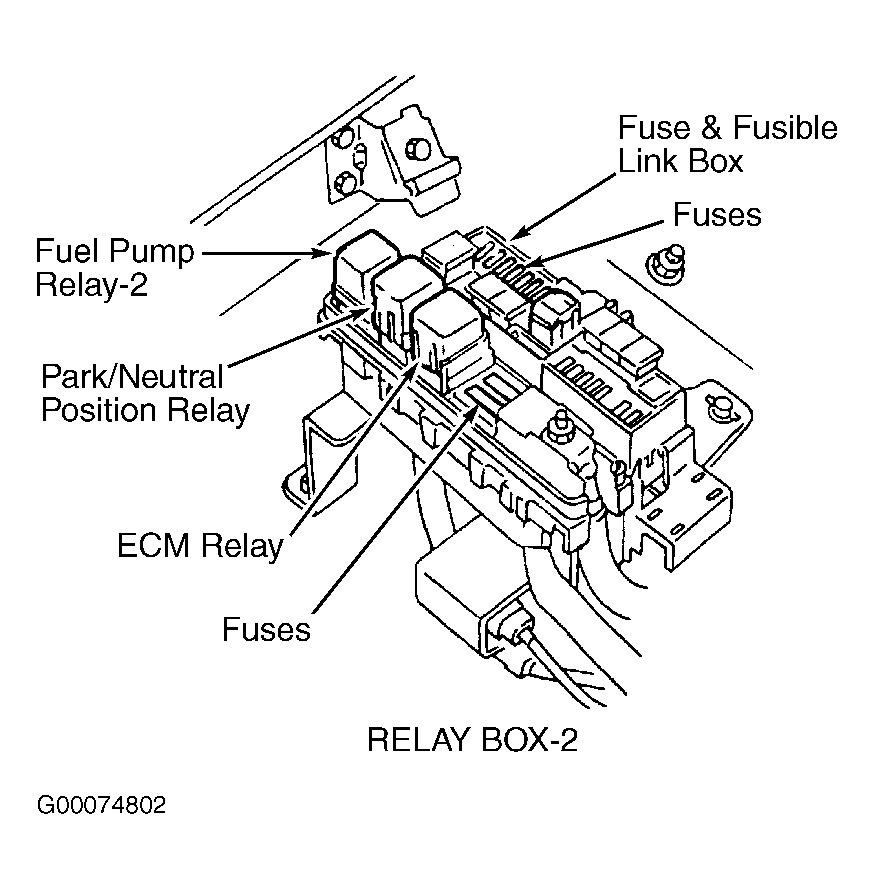 Fuse & Fusible Link Box

Fuses

Fuel Pump Relay-2

Park/Neutral Position Relay

ECM Relay

Fuses

RELAY BOX-2

G00074802