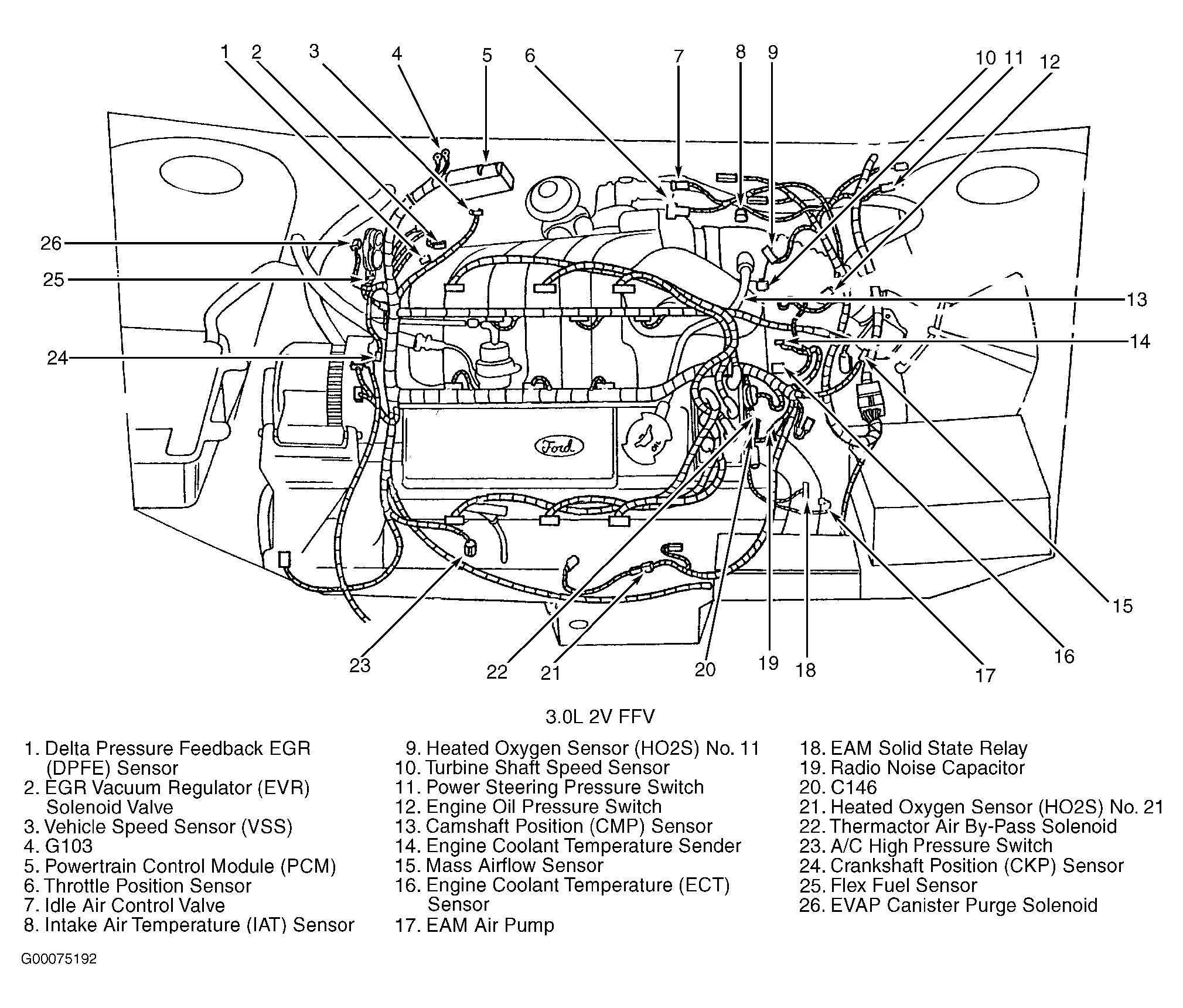 1 2 3 4 5 6 7 8 9 10 11 12

26

25

24

13

14

Ford

23 22 21 20 19 18 17 16 15

3.0L 2V FFV

1. Delta Pressure Feedback EGR (DPFE) Sensor
2. EGR Vacuum Regulator (EVR) Solenoid Valve
3. Vehicle Speed Sensor (VSS)
4. G103
5. Powertrain Control Module (PCM)
6. Throttle Position Sensor
7. Idle Air Control Valve
8. Intake Air Temperature (IAT) Sensor

9. Heated Oxygen Sensor (HO2S) No. 11
10. Turbine Shaft Speed Sensor
11. Power Steering Pressure Switch
12. Engine Oil Pressure Switch
13. Camshaft Position (CMP) Sensor
14. Engine Coolant Temperature Sender
15. Mass Airflow Sensor
16. Engine Coolant Temperature (ECT) Sensor
17. EAM Air Pump

18. EAM Solid State Relay
19. Radio Noise Capacitor
20. C146
21. Heated Oxygen Sensor (HO2S) No. 21
22. Thermactor Air By-Pass Solenoid
23. A/C High Pressure Switch
24. Crankshaft Position (CKP) Sensor
25. Flex Fuel Sensor
26. EVAP Canister Purge Solenoid

G00075192