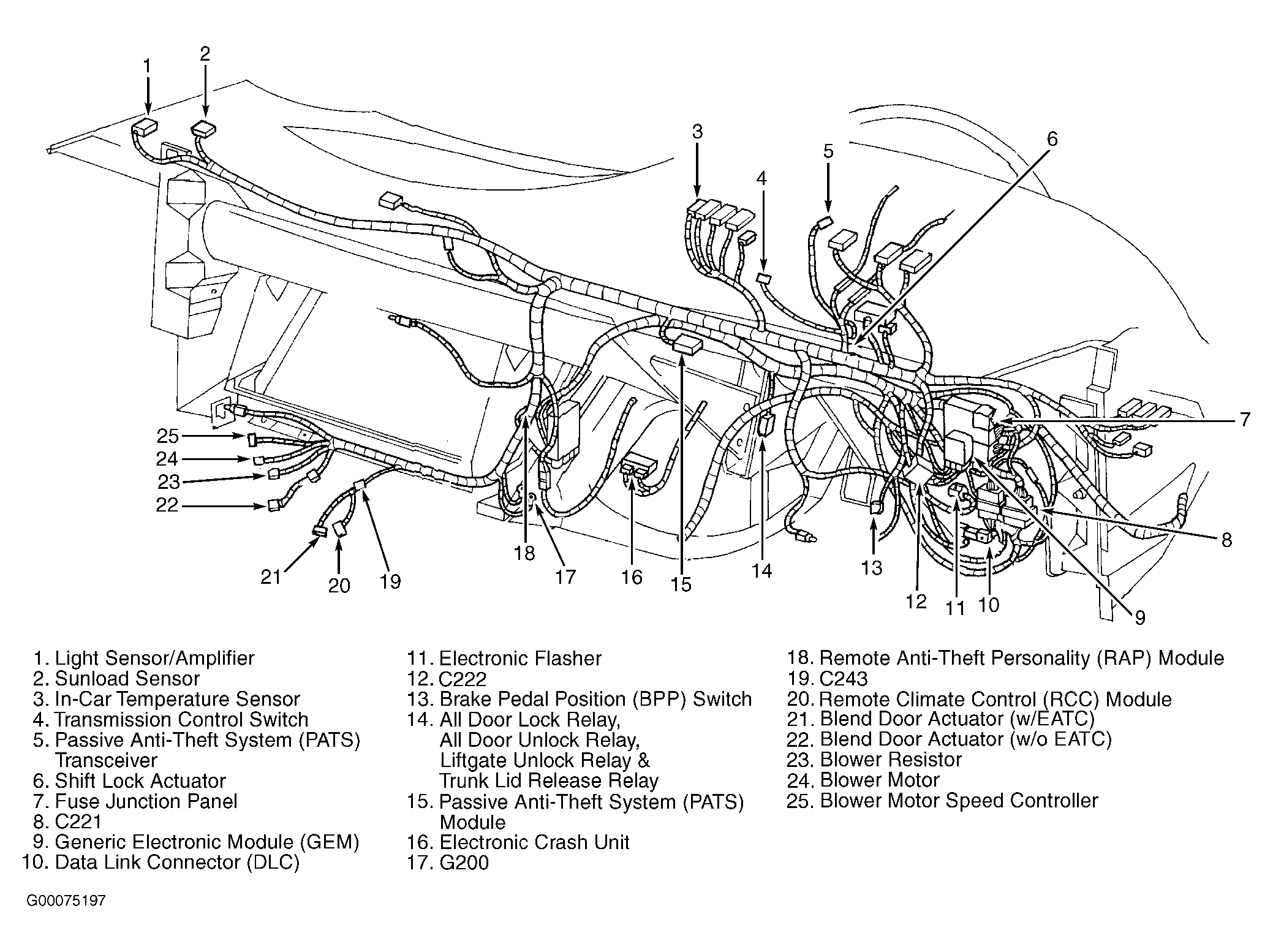 1
2
3
4
5
6
7
8
9
10
11
12
13
14
15
16
17
18
19
20
21
22
23
24
25

1. Light Sensor/Amplifier
2. Sunload Sensor
3. In-Car Temperature Sensor
4. Transmission Control Switch
5. Passive Anti-Theft System (PATS) Transceiver
6. Shift Lock Actuator
7. Fuse Junction Panel
8. C221
9. Generic Electronic Module (GEM)
10. Data Link Connector (DLC)

11. Electronic Flasher
12. C222
13. Brake Pedal Position (BPP) Switch
14. All Door Lock Relay, All Door Unlock Relay, Liftgate Unlock Relay & Trunk Lid Release Relay
15. Passive Anti-Theft System (PATS) Module
16. Electronic Crash Unit
17. G200

18. Remote Anti-Theft Personality (RAP) Module
19. C243
20. Remote Climate Control (RCC) Module
21. Blend Door Actuator (w/EATC)
22. Blend Door Actuator (w/o EATC)
23. Blower Resistor
24. Blower Motor
25. Blower Motor Speed Controller

G00075197