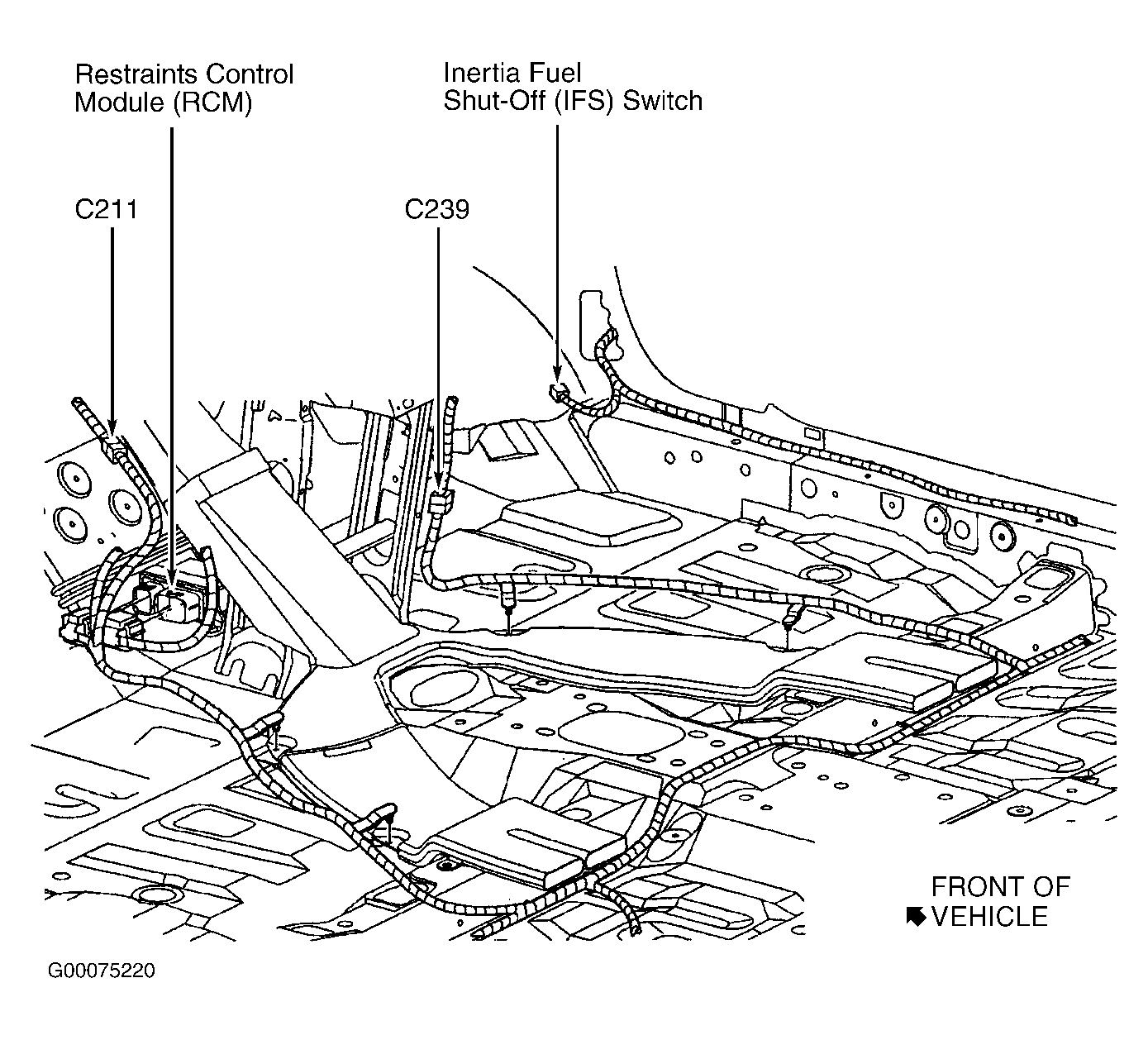 Restraints Control Module (RCM)

Inertia Fuel Shut-Off (IFS) Switch

C211

C239

FRONT OF VEHICLE

G00075220