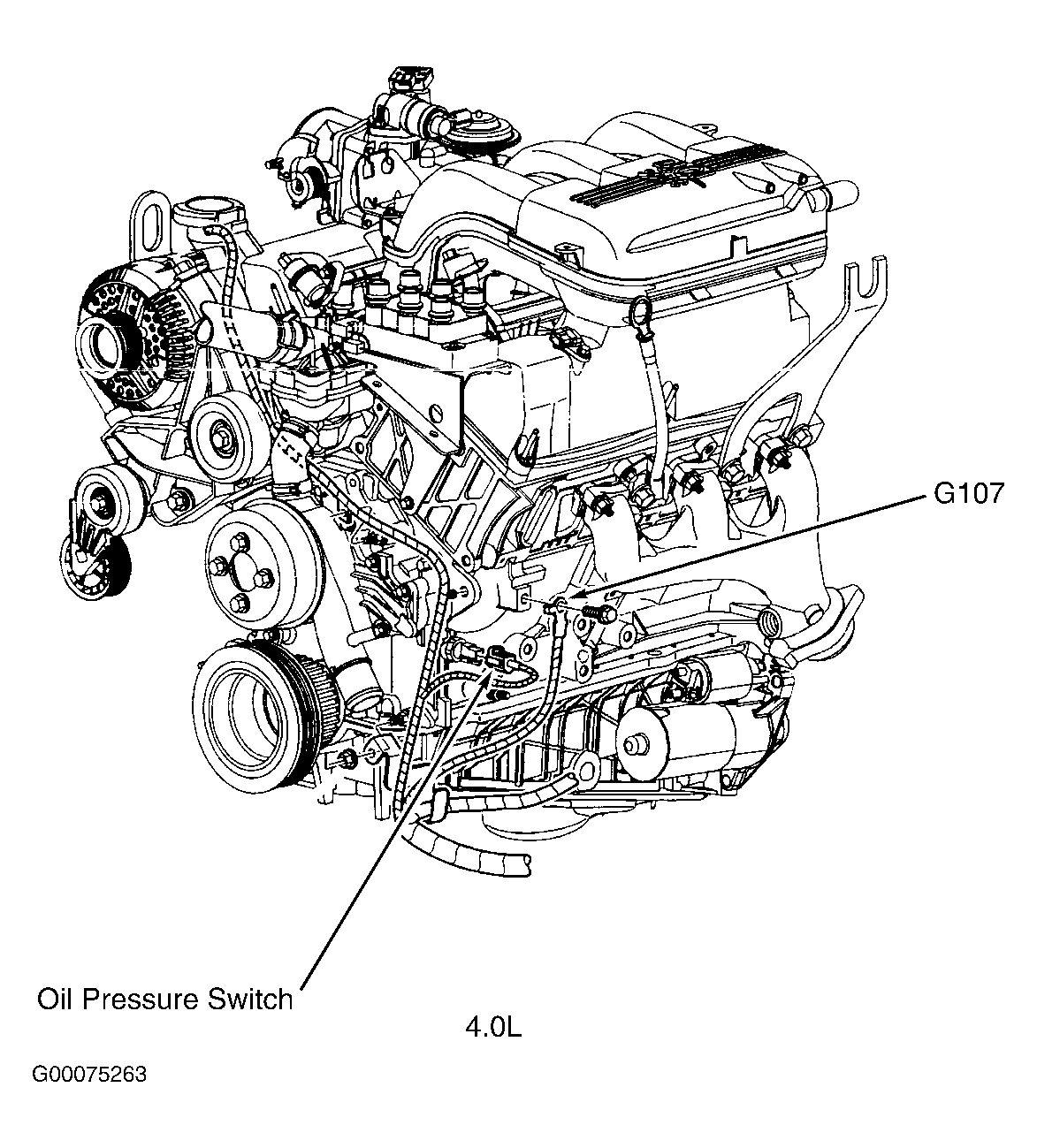 G107

Oil Pressure Switch

4.0L

G00075263