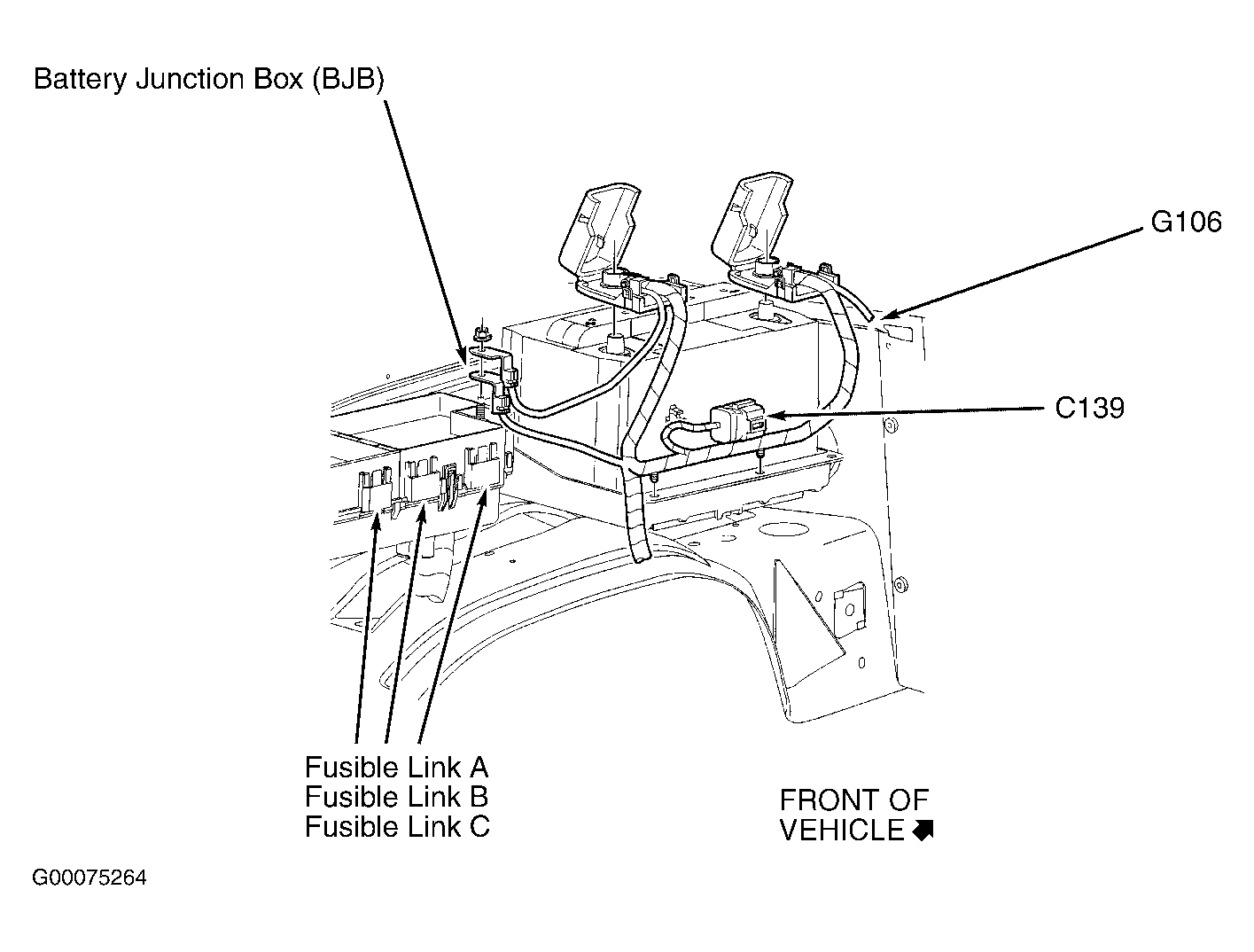 Battery Junction Box (BJB)

G106

C139

Fusible Link A
Fusible Link B
Fusible Link C

FRONT OF
VEHICLE

G00075264