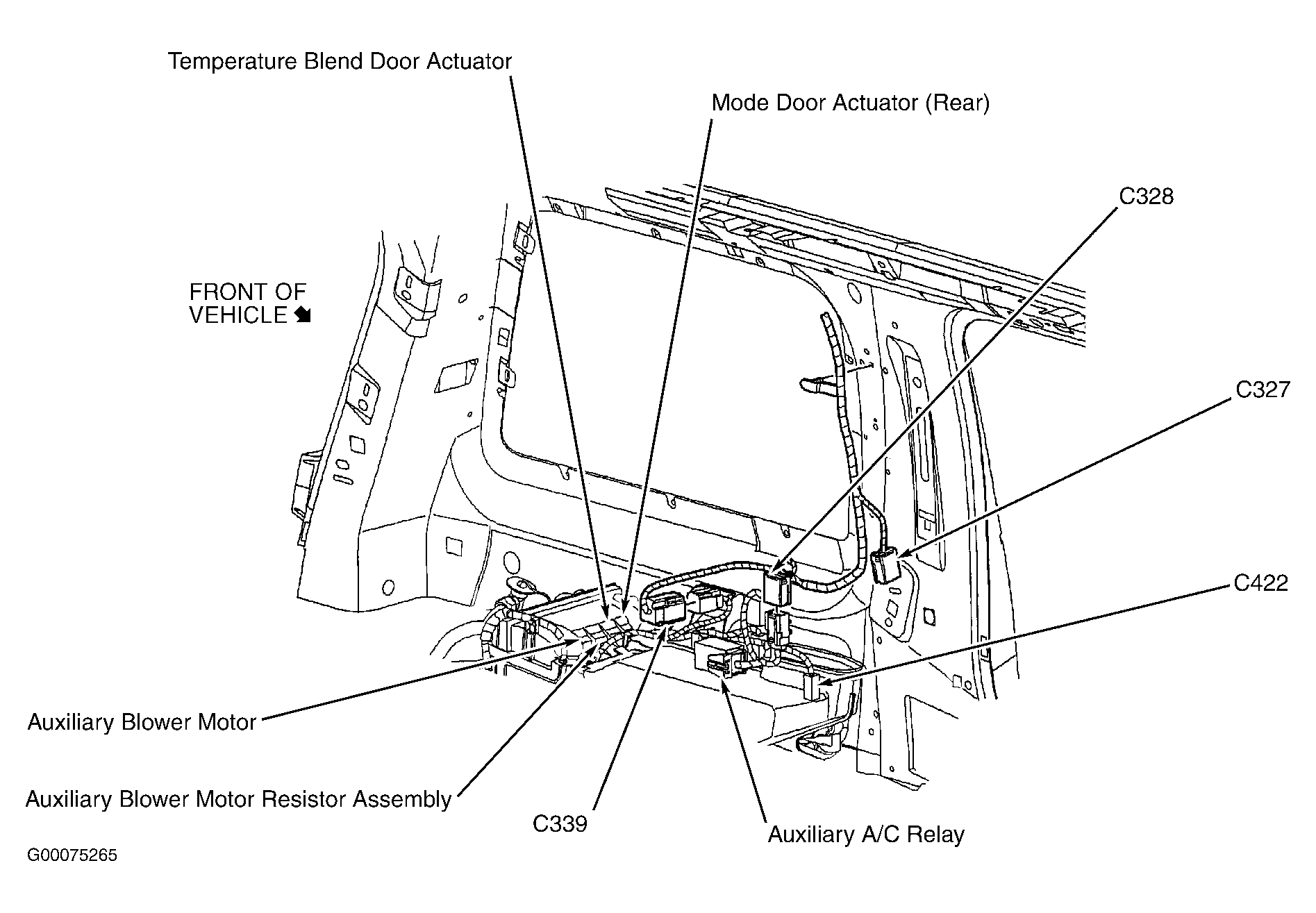 Temperature Blend Door Actuator

Mode Door Actuator (Rear)

C328

FRONT OF VEHICLE

C327

C422

Auxiliary Blower Motor

Auxiliary Blower Motor Resistor Assembly

C339

Auxiliary A/C Relay

G00075265