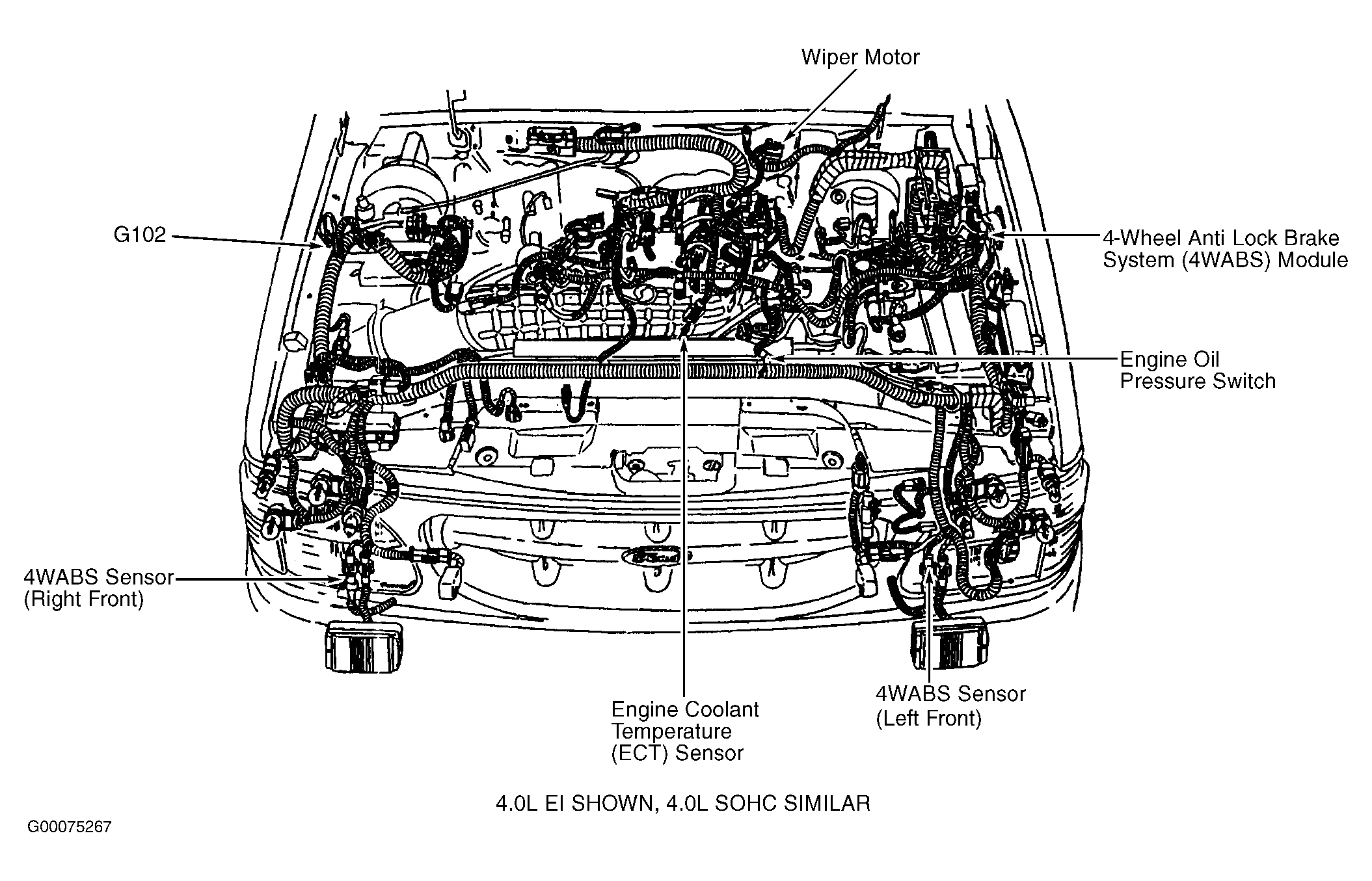 Wiper Motor

G102

4-Wheel Anti Lock Brake System (4WABS) Module

Engine Oil Pressure Switch

4WABS Sensor (Right Front)

Engine Coolant Temperature (ECT) Sensor

4WABS Sensor (Left Front)

4.0L EI SHOWN, 4.0L SOHC SIMILAR

G00075267